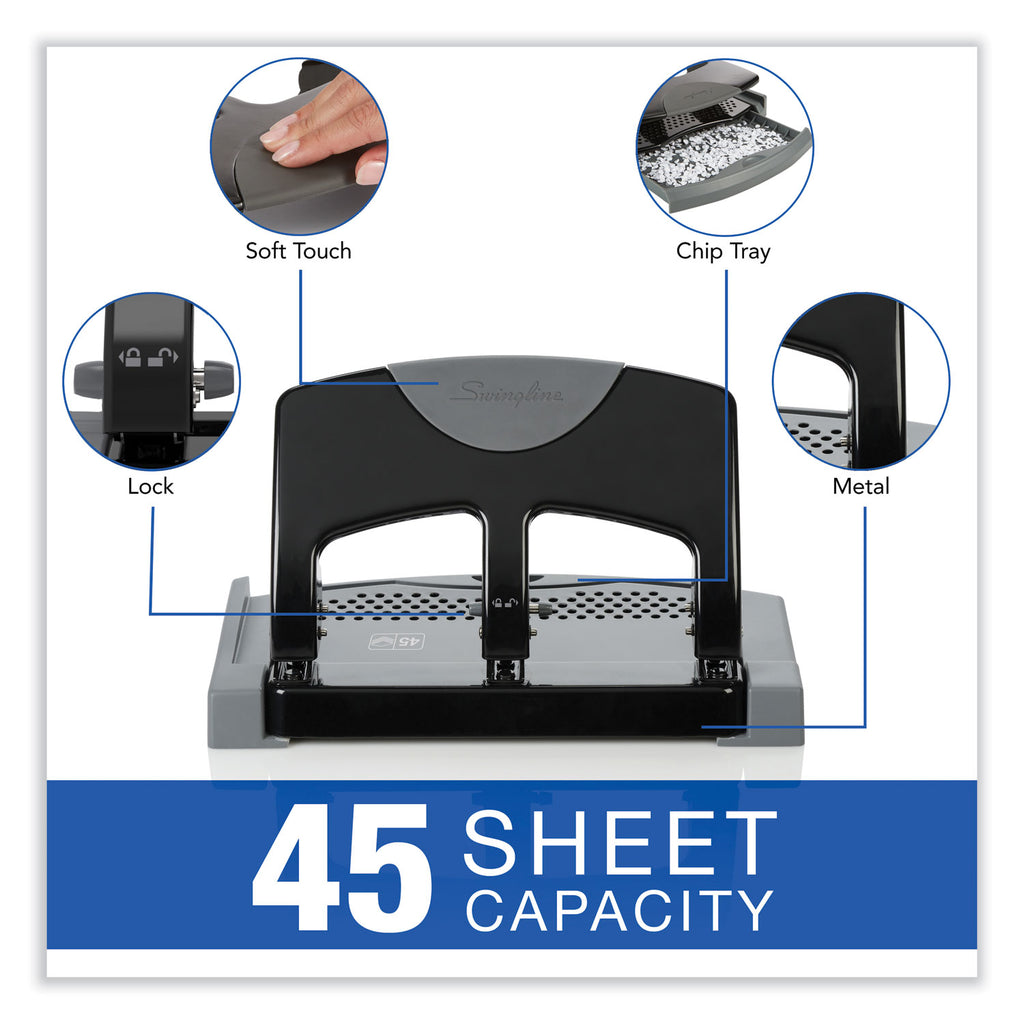 Soft Touch

Chip Tray

Lock

Metal

Swingline

45

45 SHEET CAPACITY