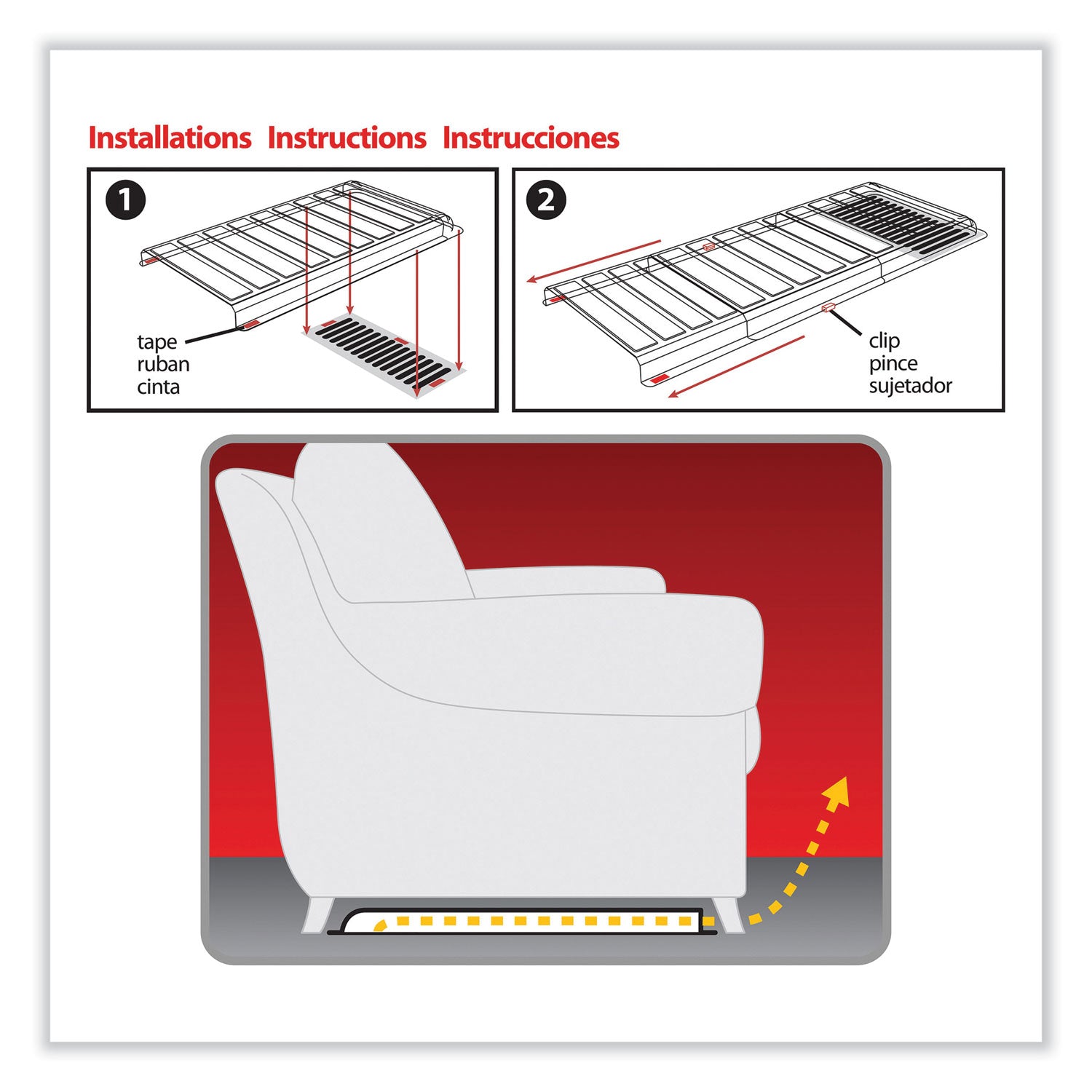 Installations Instructions Instrucciones

1

tape
ruban
cinta

2

clip
pince
sujetador