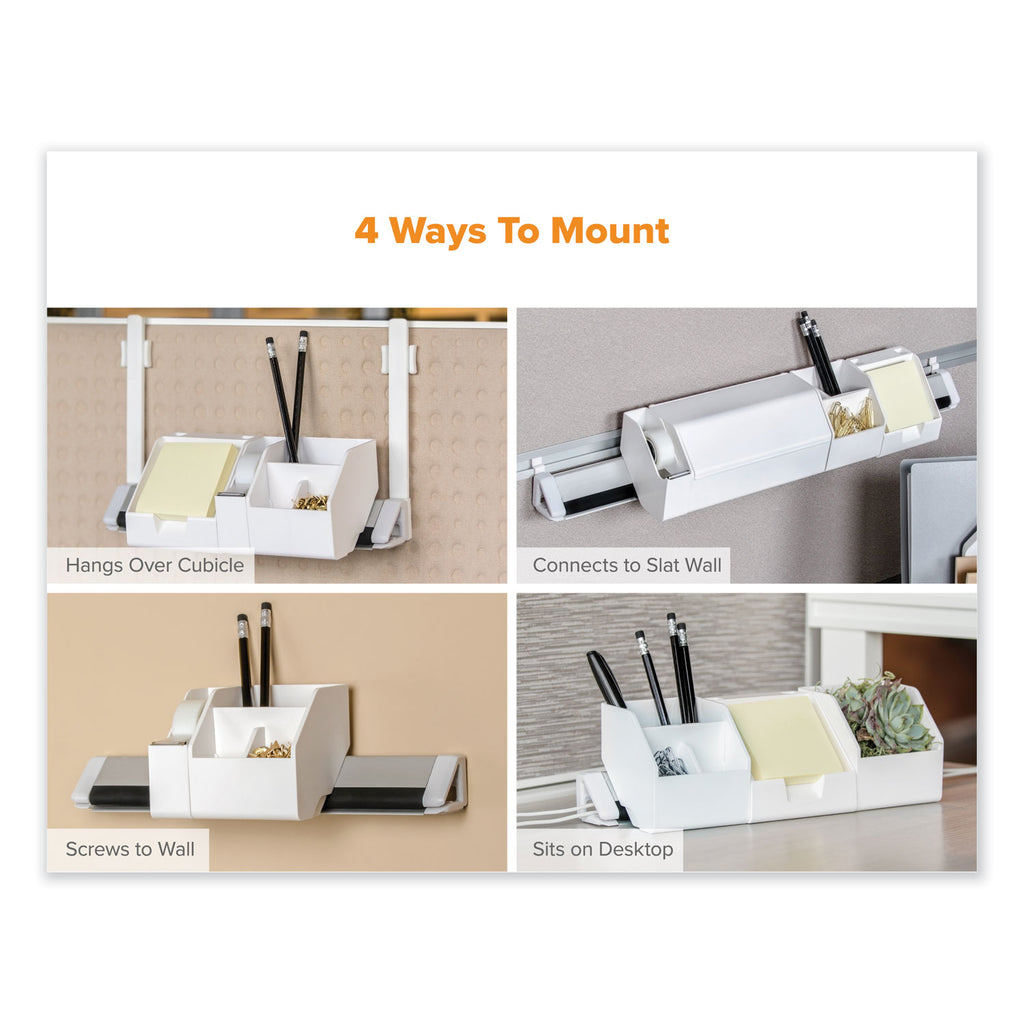 4 Ways To Mount

Hangs Over Cubicle

Connects to Slat Wall

Screws to Wall

Sits on Desktop