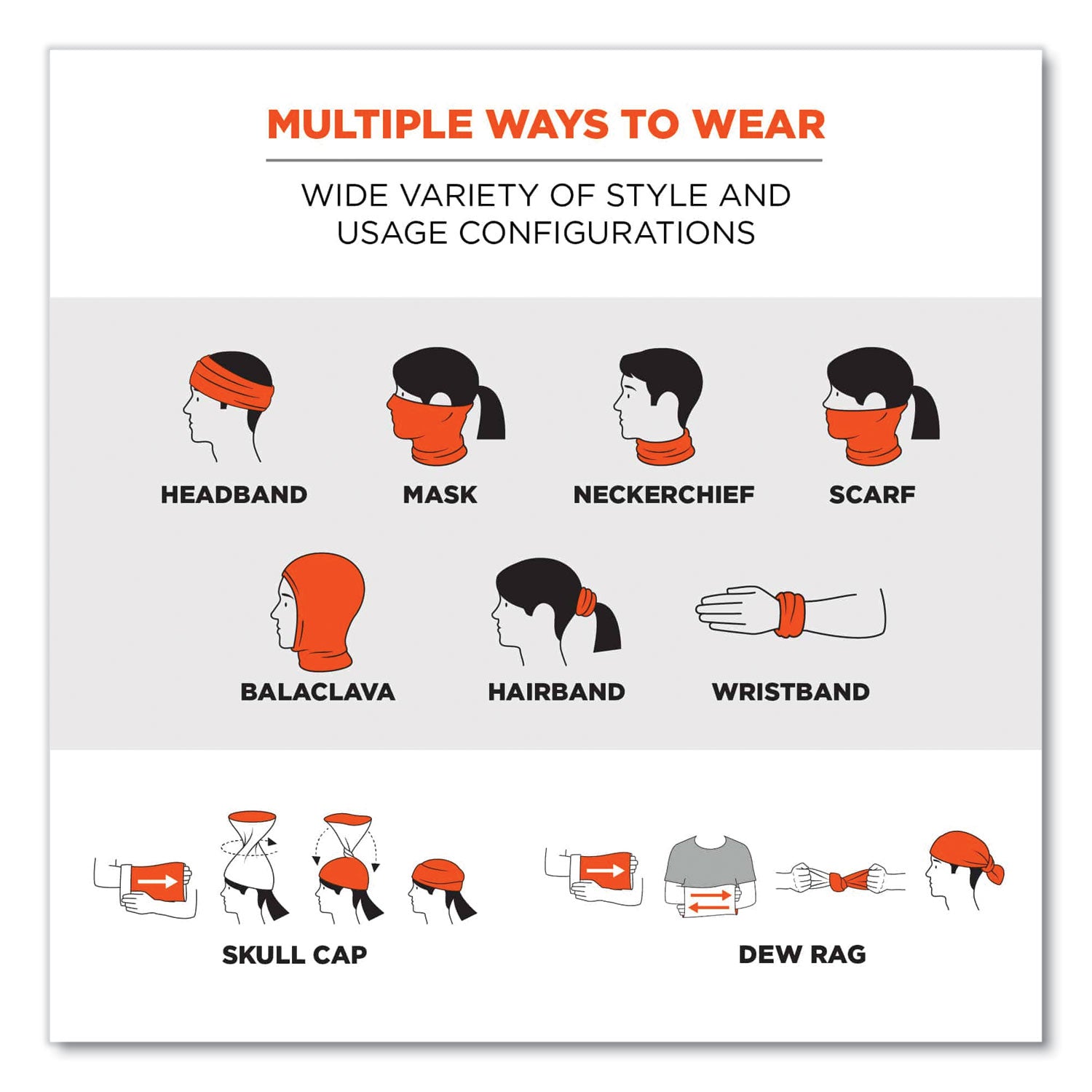 MULTIPLE WAYS TO WEAR

WIDE VARIETY OF STYLE AND USAGE CONFIGURATIONS

HEADBAND

MASK

NECKERCHIEF

SCARF

BALACLAVA

HAIRBAND

WRISTBAND

SKULL CAP

DEW RAG