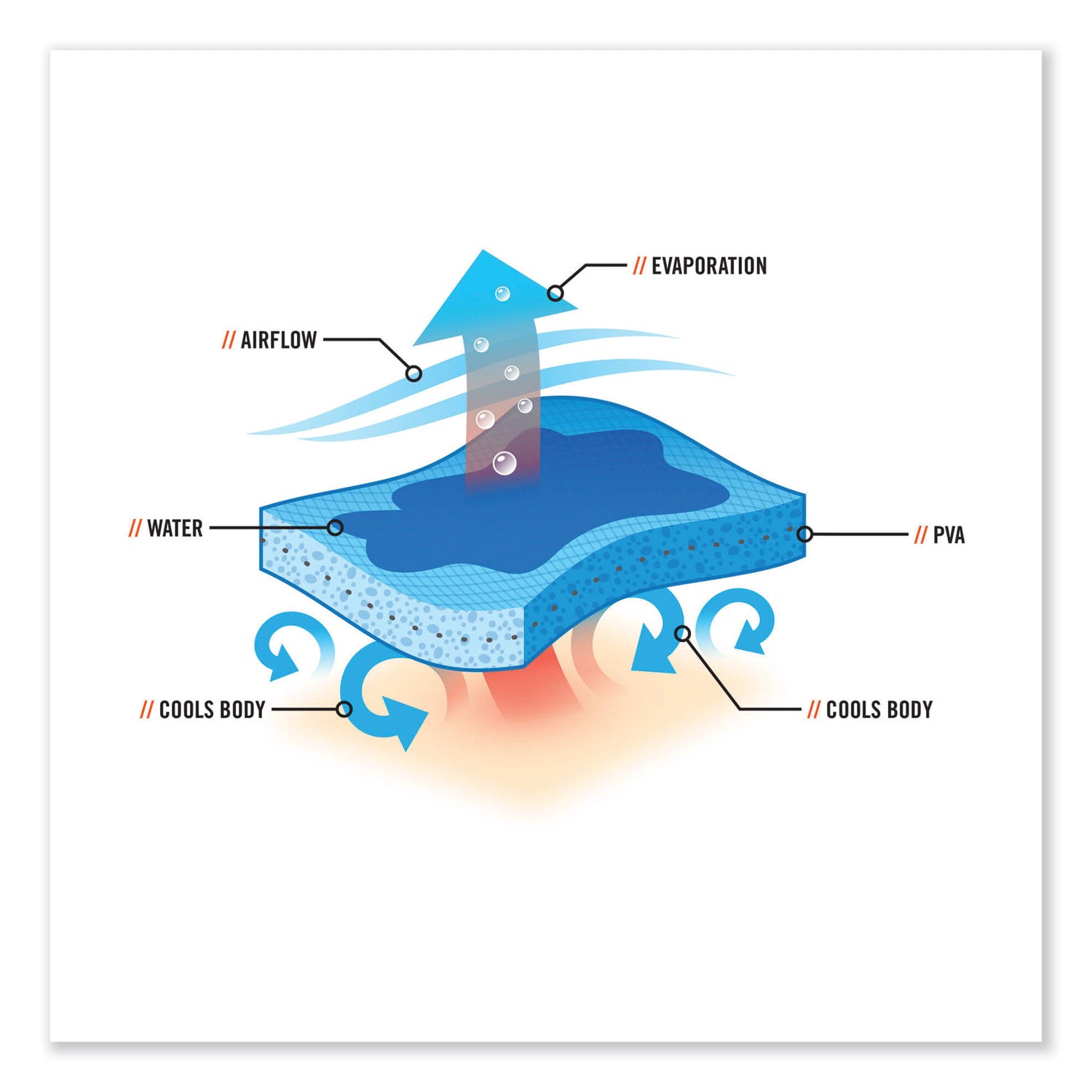 // EVAPORATION

// AIRFLOW

// WATER

// PVA

// COOLS BODY

// COOLS BODY