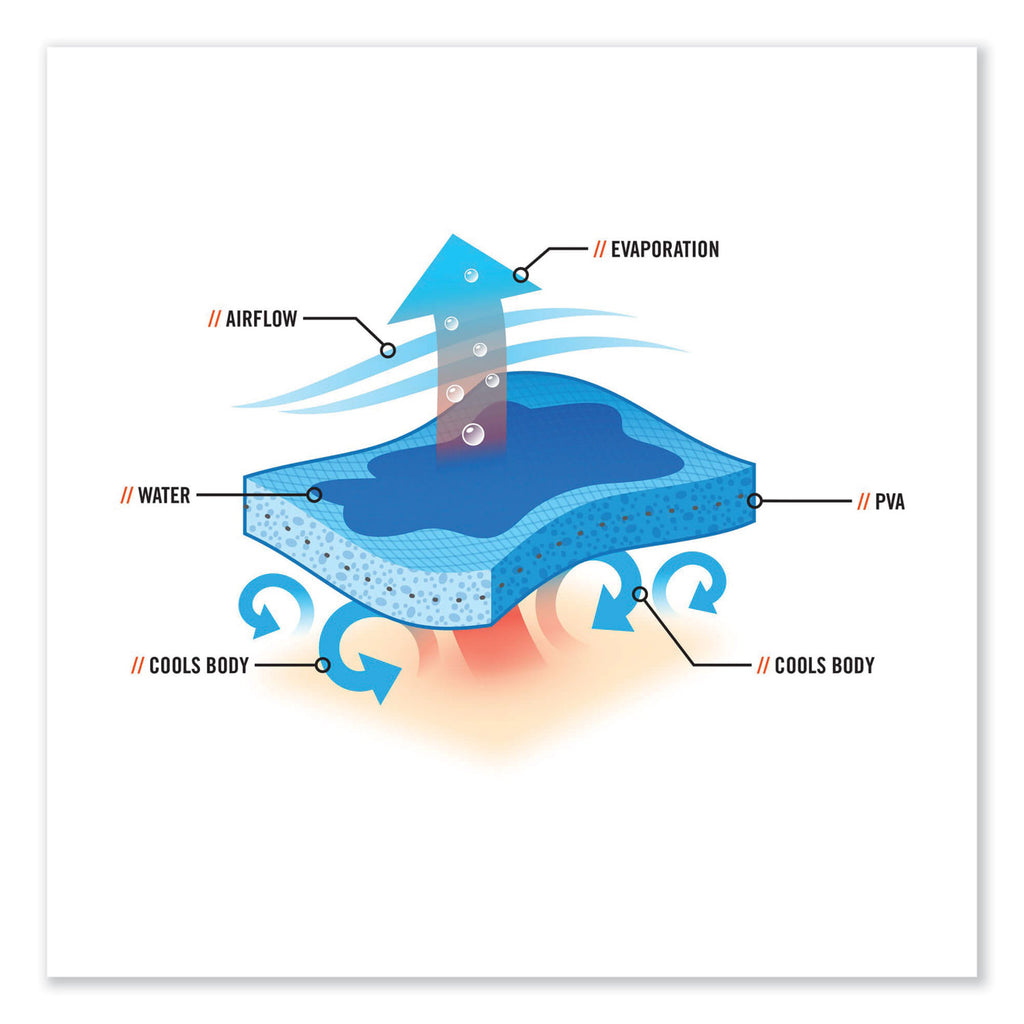 // EVAPORATION

// AIRFLOW

// WATER

// PVA

// COOLS BODY

// COOLS BODY