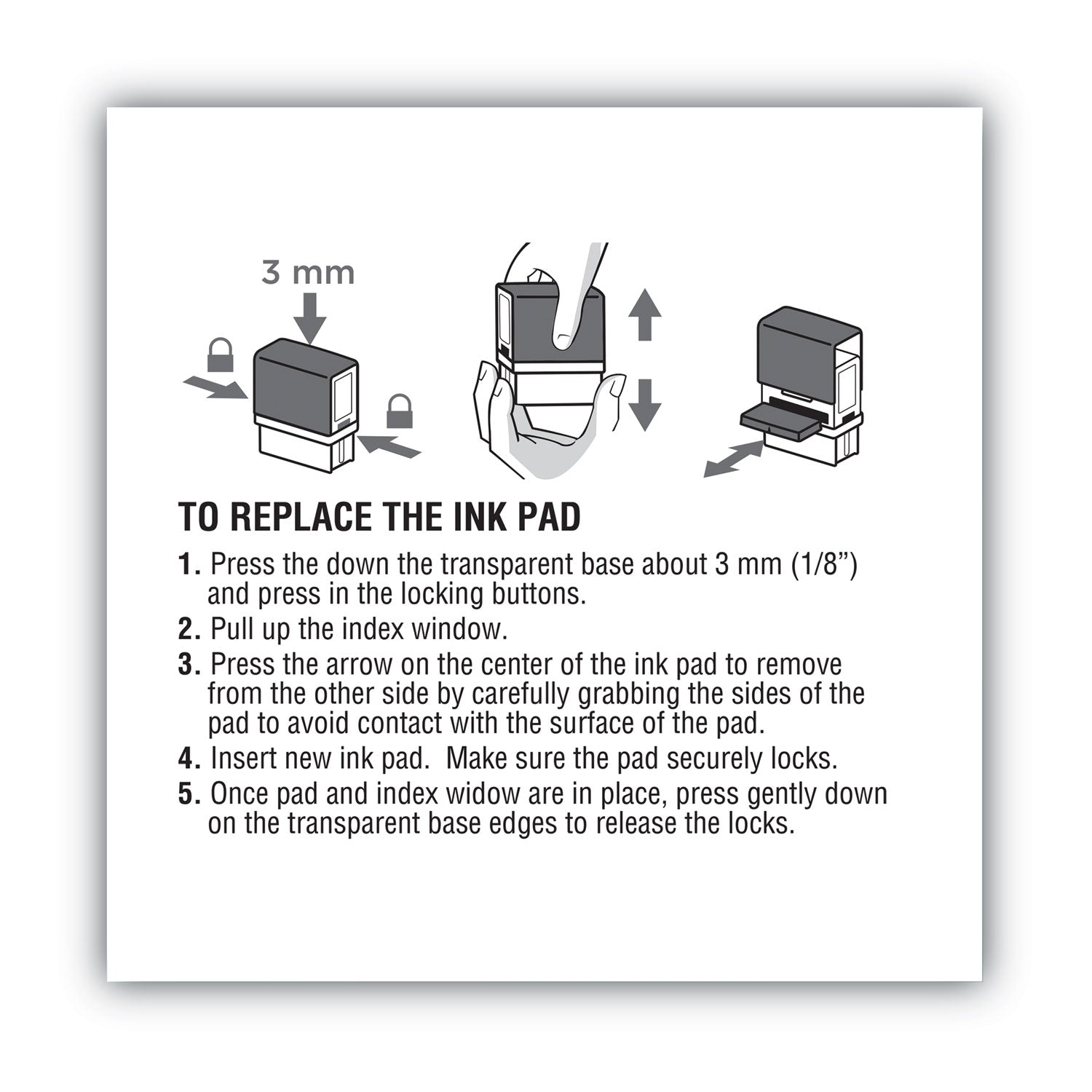 3 mm

TO REPLACE THE INK PAD

1. Press the down the transparent base about 3 mm (1/8”) and press in the locking buttons.

2. Pull up the index window.

3. Press the arrow on the center of the ink pad to remove from the other side by carefully grabbing the sides of the pad to avoid contact with the surface of the pad.

4. Insert new ink pad.  Make sure the pad securely locks.

5. Once pad and index widow are in place, press gently down on the transparent base edges to release the locks.