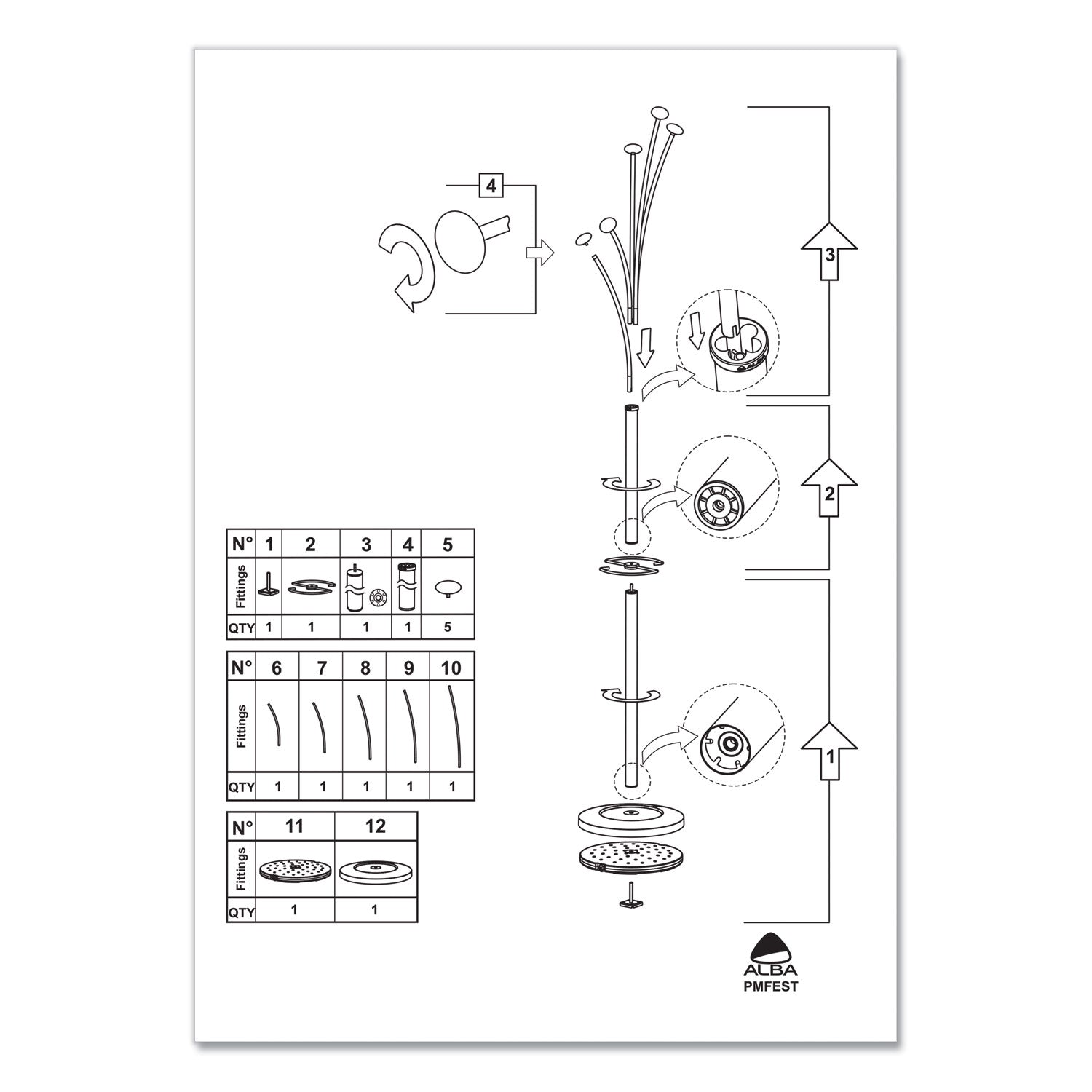 4

3

2

1

| N° | 1 | 2 | 3 | 4 | 5 |
|---|---|---|---|---|---|
| Fittings | | | | | |
| QTY | 1 | 1 | 1 | 1 | 5 |

| N° | 6 | 7 | 8 | 9 | 10 |
|---|---|---|---|---|---|
| Fittings | | | | | |
| QTY | 1 | 1 | 1 | 1 | 1 |

| N° | 11 | 12 |
|---|---|---|
| Fittings | | |
| QTY | 1 | 1 |

ALBA
PMFEST