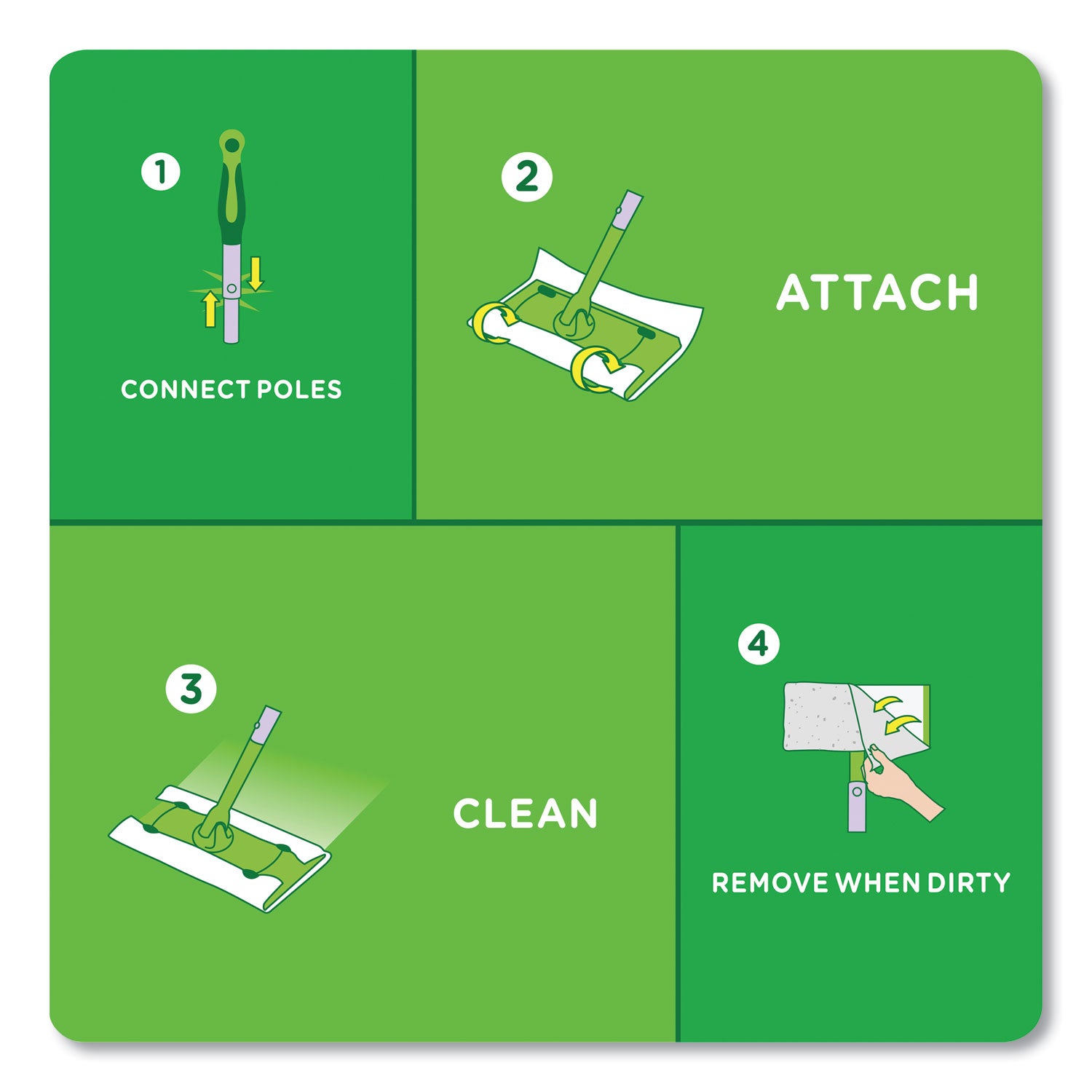 1

CONNECT POLES

2

ATTACH

3

CLEAN

4

REMOVE WHEN DIRTY