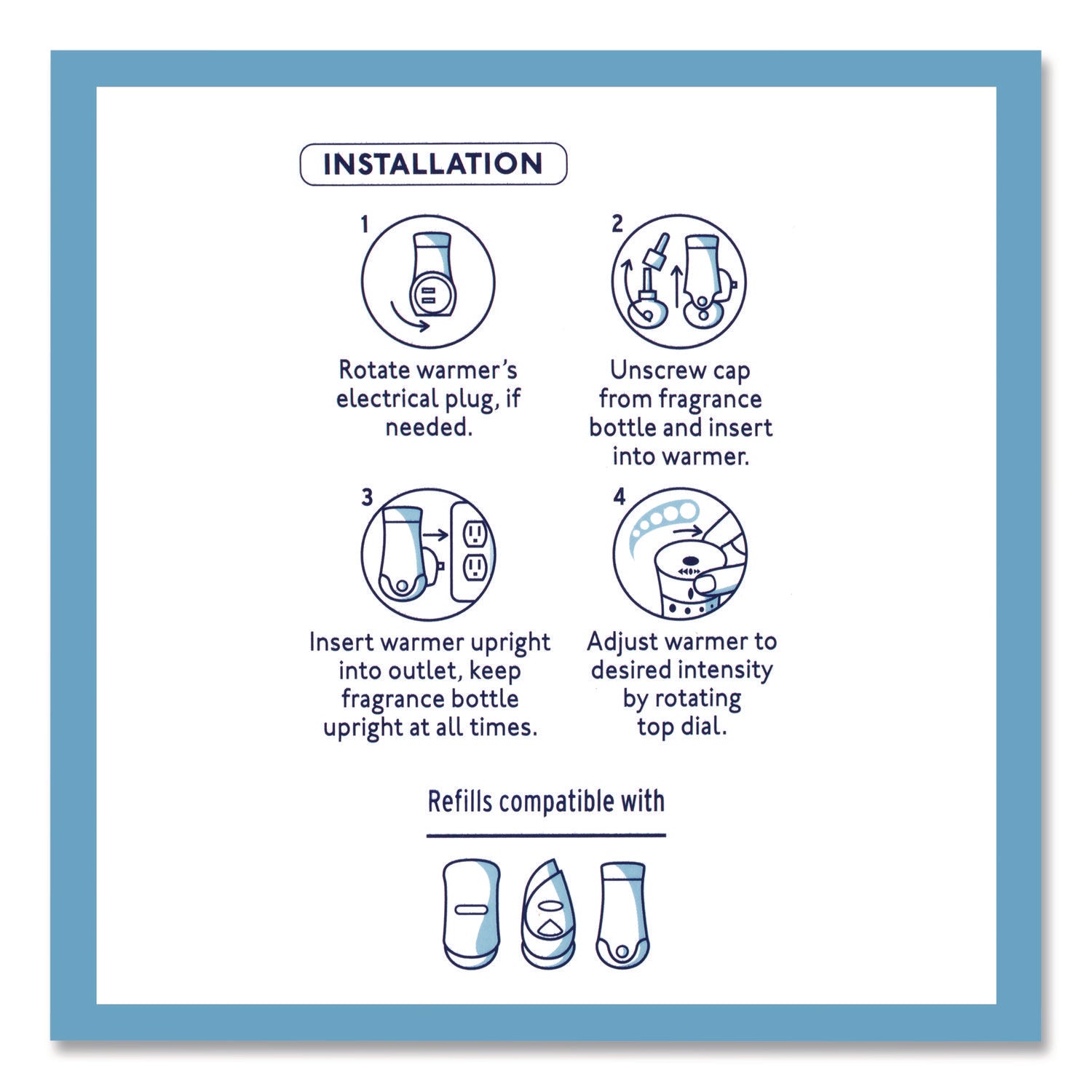 INSTALLATION

1

Rotate warmer's electrical plug, if needed.

2

Unscrew cap from fragrance bottle and insert into warmer.

3

Insert warmer upright into outlet, keep fragrance bottle upright at all times.

4

Adjust warmer to desired intensity by rotating top dial.

Refills compatible with