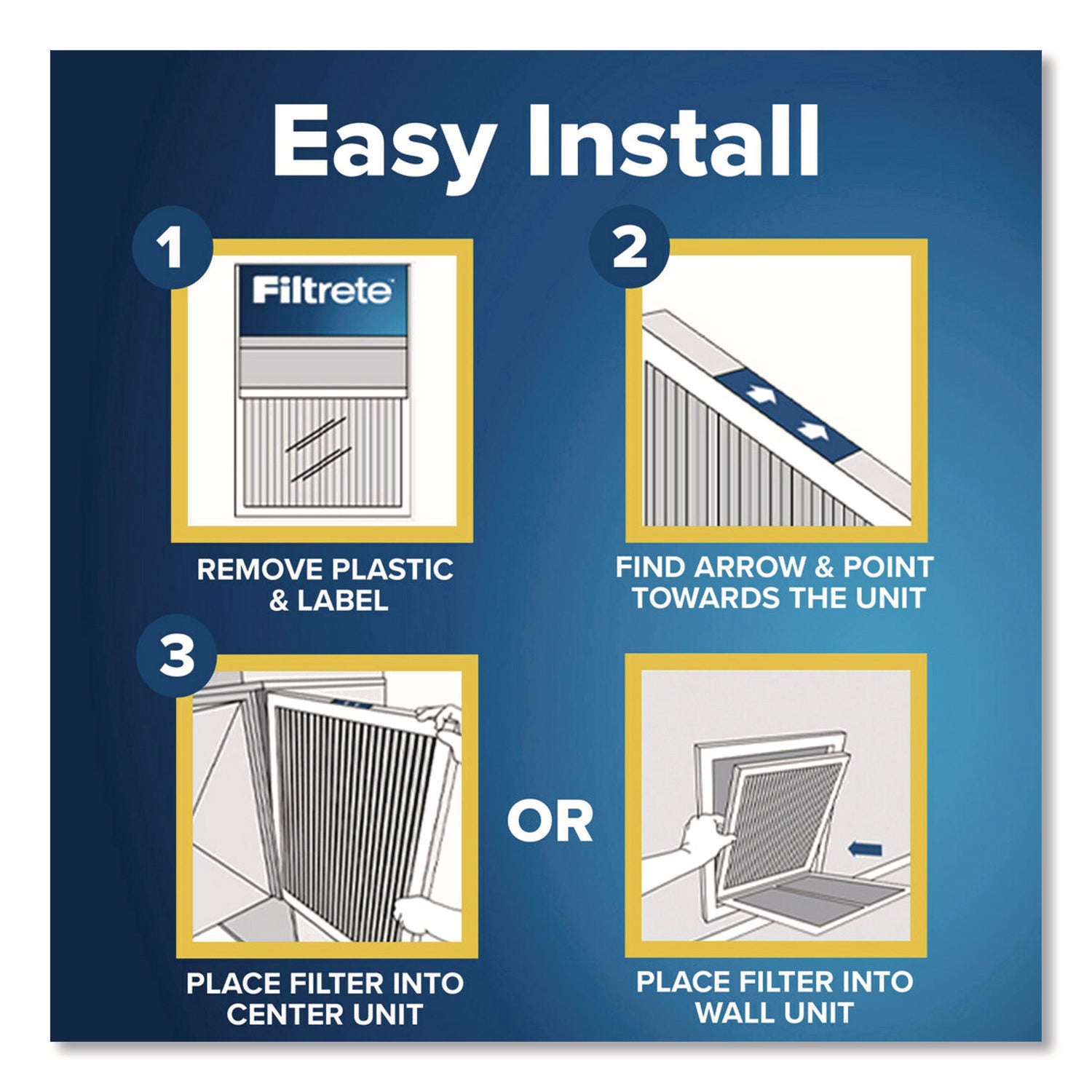 Easy Install

1

Filtrete

REMOVE PLASTIC & LABEL

2

FIND ARROW & POINT TOWARDS THE UNIT

3

PLACE FILTER INTO CENTER UNIT

OR

PLACE FILTER INTO WALL UNIT