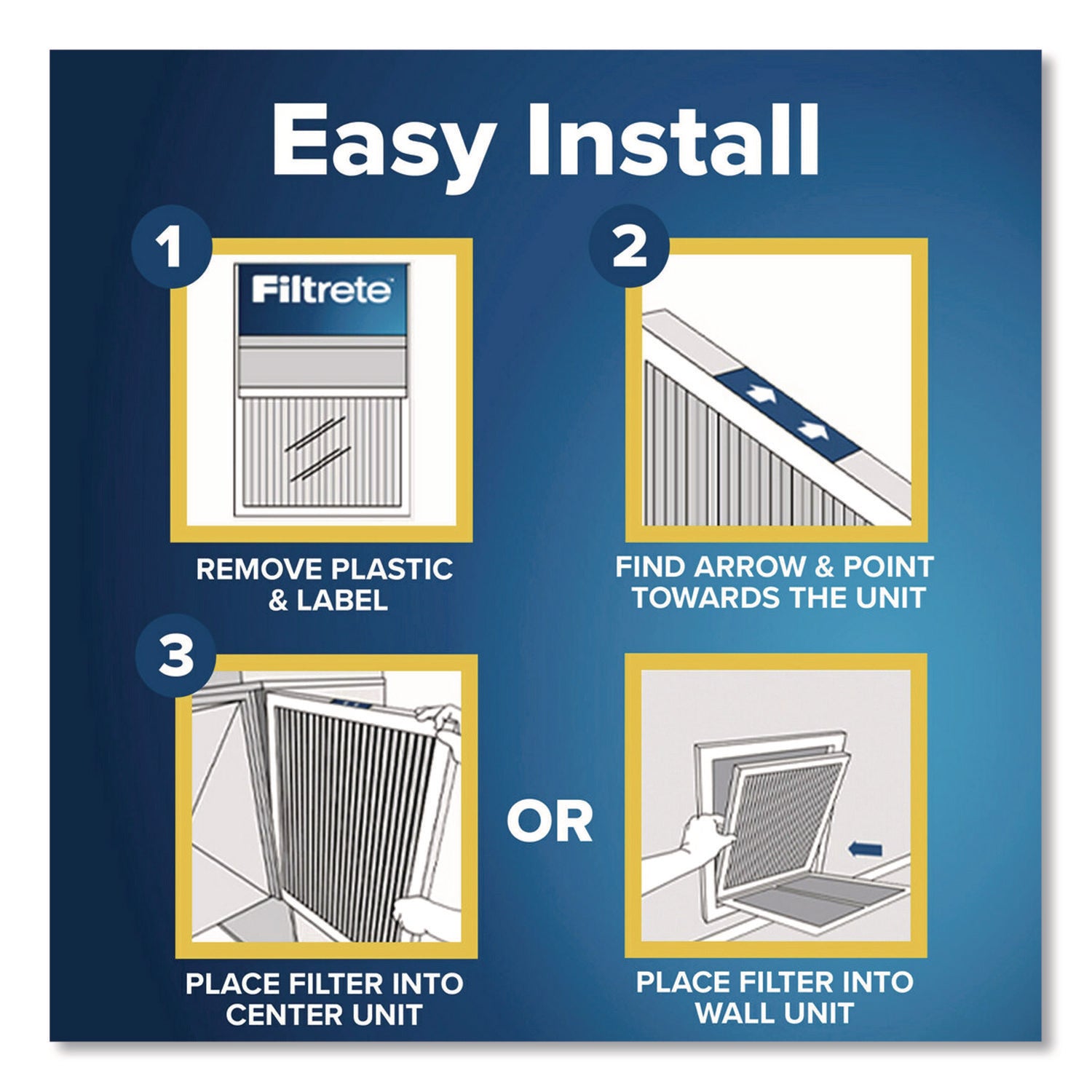 Easy Install

1

Filtrete

REMOVE PLASTIC & LABEL

2

FIND ARROW & POINT TOWARDS THE UNIT

3

PLACE FILTER INTO CENTER UNIT

OR

PLACE FILTER INTO WALL UNIT