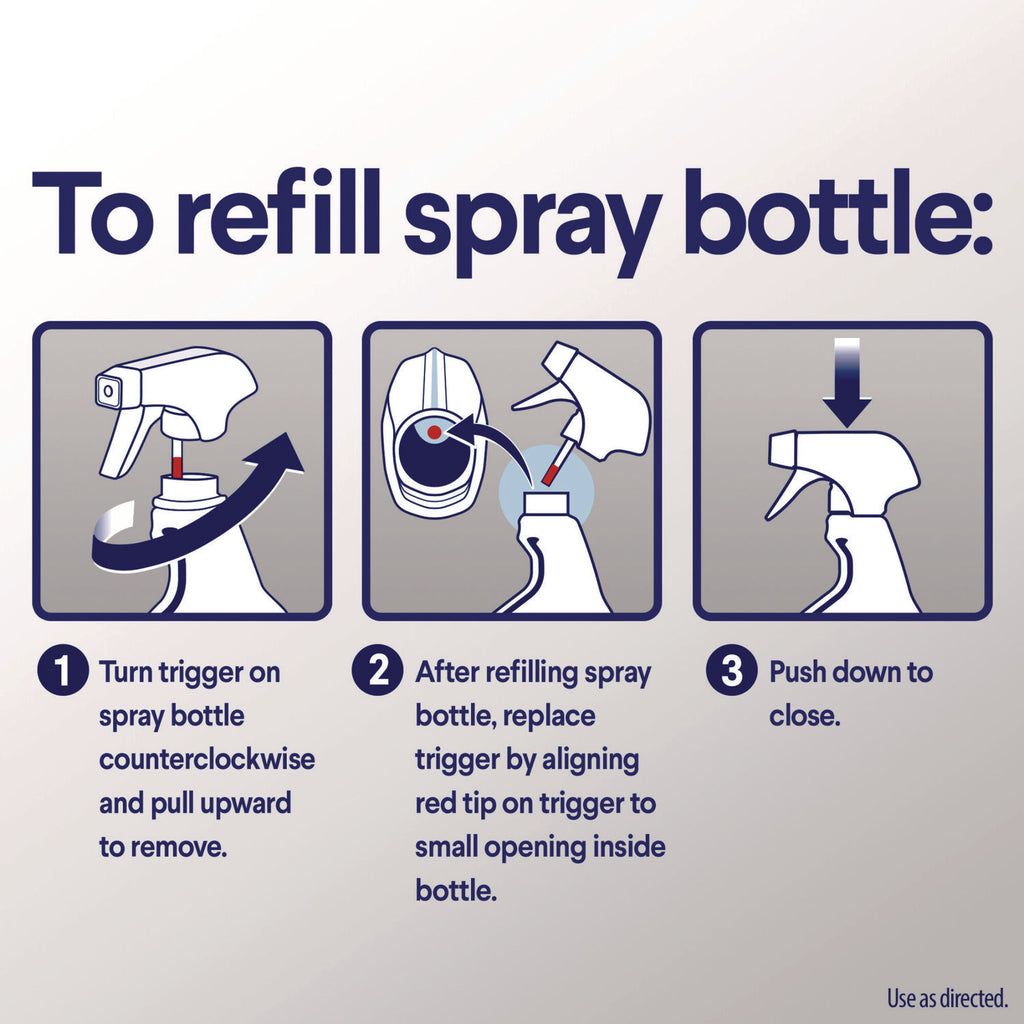 To refill spray bottle:

1 Turn trigger on spray bottle counterclockwise and pull upward to remove.

2 After refilling spray bottle, replace trigger by aligning red tip on trigger to small opening inside bottle.

3 Push down to close.

Use as directed.