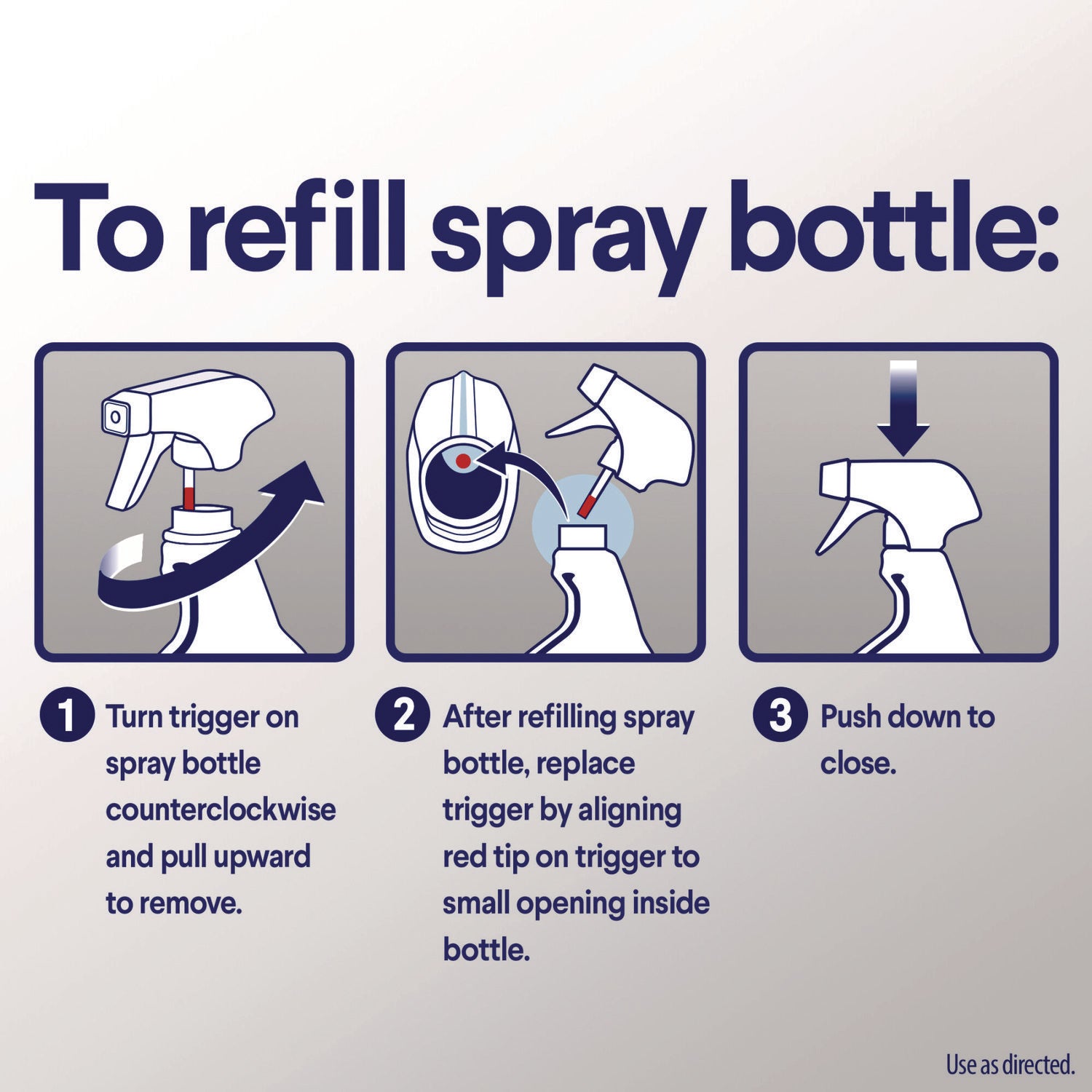 To refill spray bottle:

1 Turn trigger on spray bottle counterclockwise and pull upward to remove.

2 After refilling spray bottle, replace trigger by aligning red tip on trigger to small opening inside bottle.

3 Push down to close.

Use as directed.