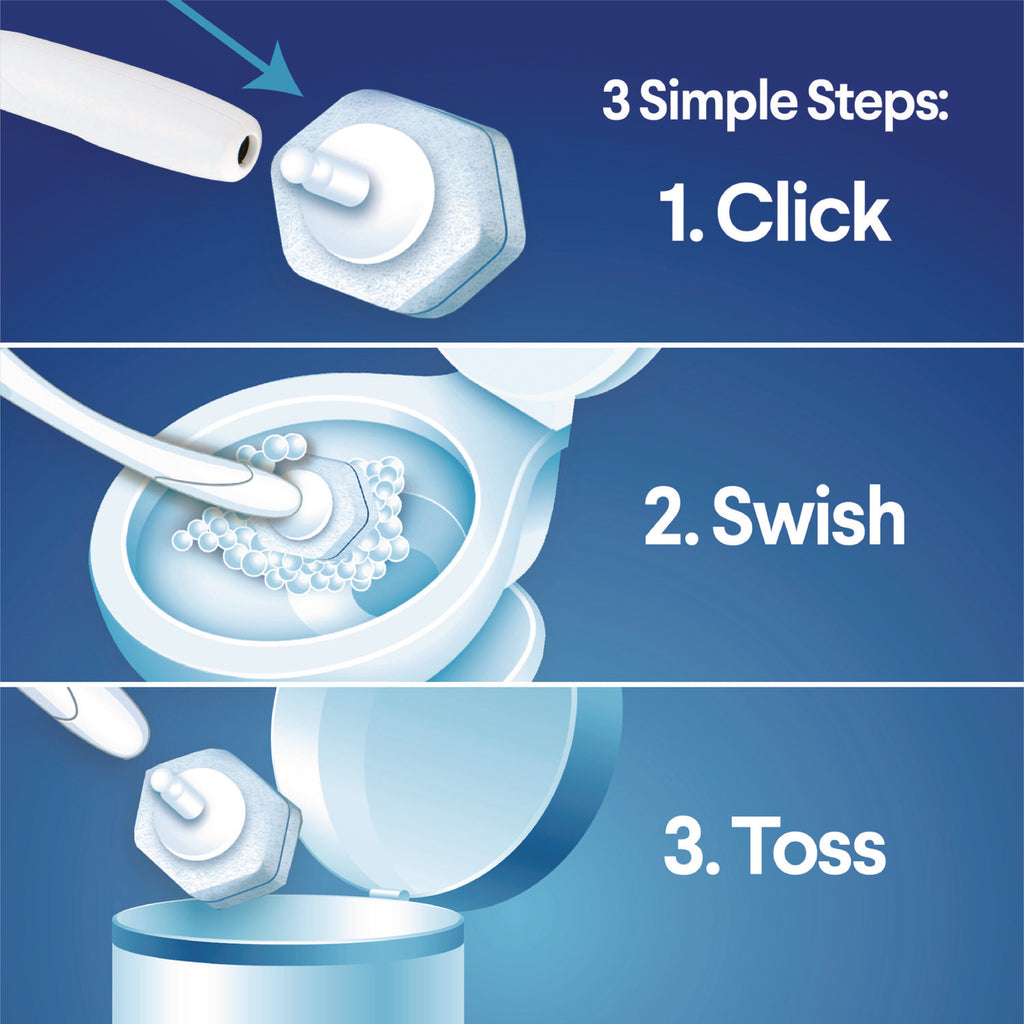 3 Simple Steps:

1. Click

2. Swish

3. Toss