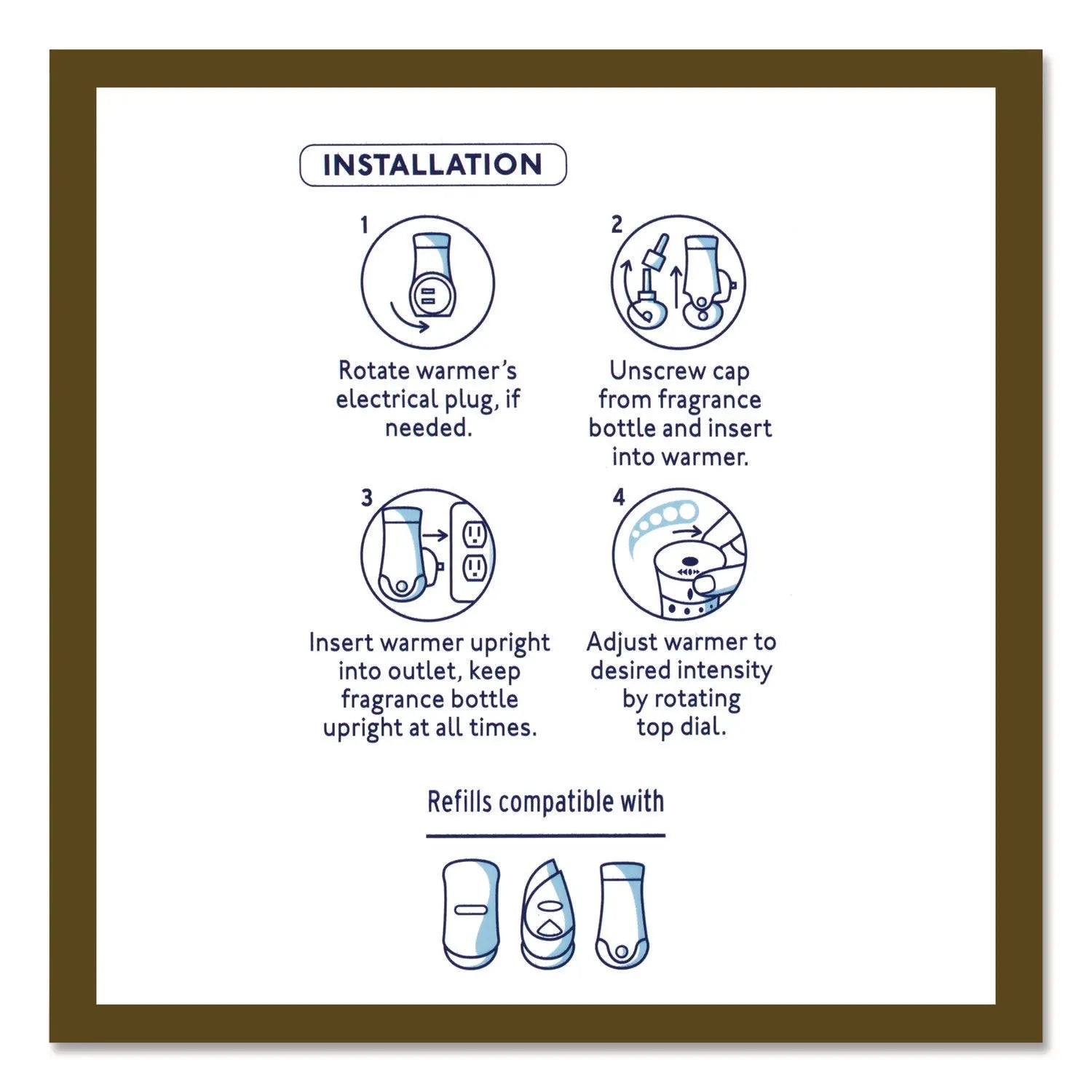 INSTALLATION

1

Rotate warmer's electrical plug, if needed.

2

Unscrew cap from fragrance bottle and insert into warmer.

3

Insert warmer upright into outlet, keep fragrance bottle upright at all times.

4

Adjust warmer to desired intensity by rotating top dial.

Refills compatible with