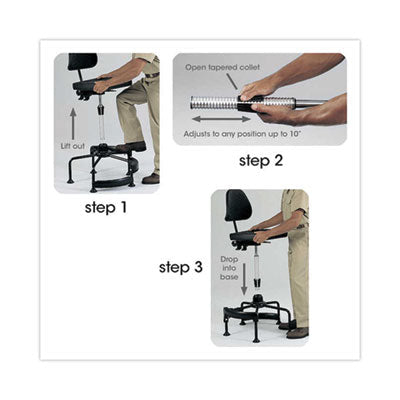 Lift out

step 1

Open tapered collet

Adjusts to any position up to 10"

step 2

step 3

Drop into base