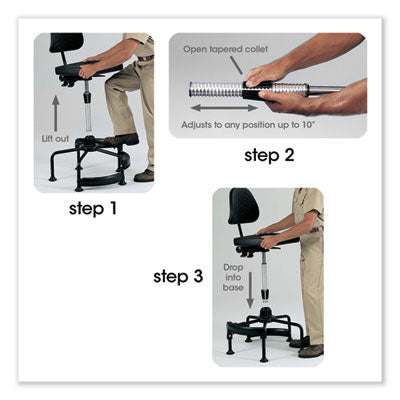 Lift out

step 1

Open tapered collet

Adjusts to any position up to 10"

step 2

step 3

Drop into base