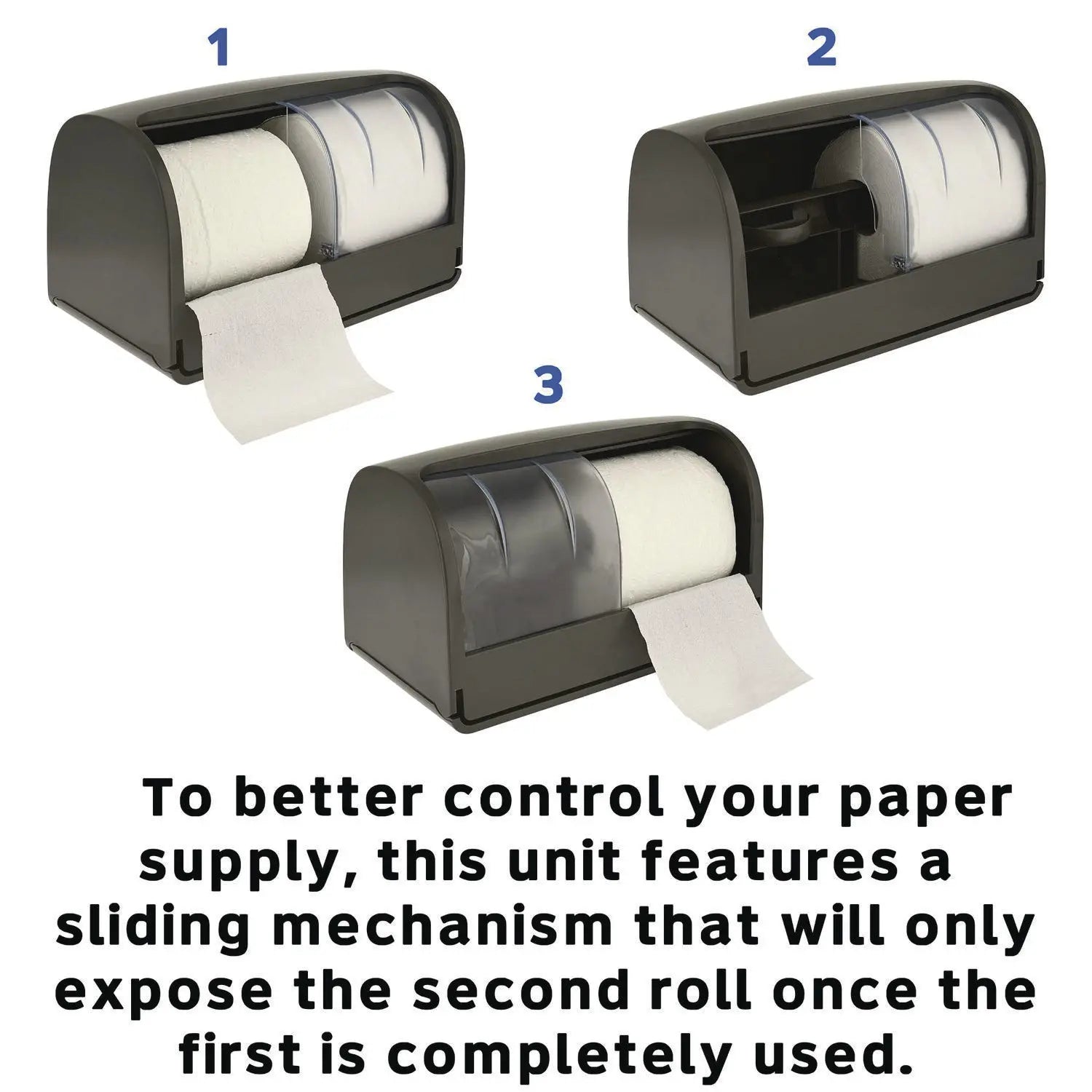 1

2

3

To better control your paper supply, this unit features a sliding mechanism that will only expose the second roll once the first is completely used.