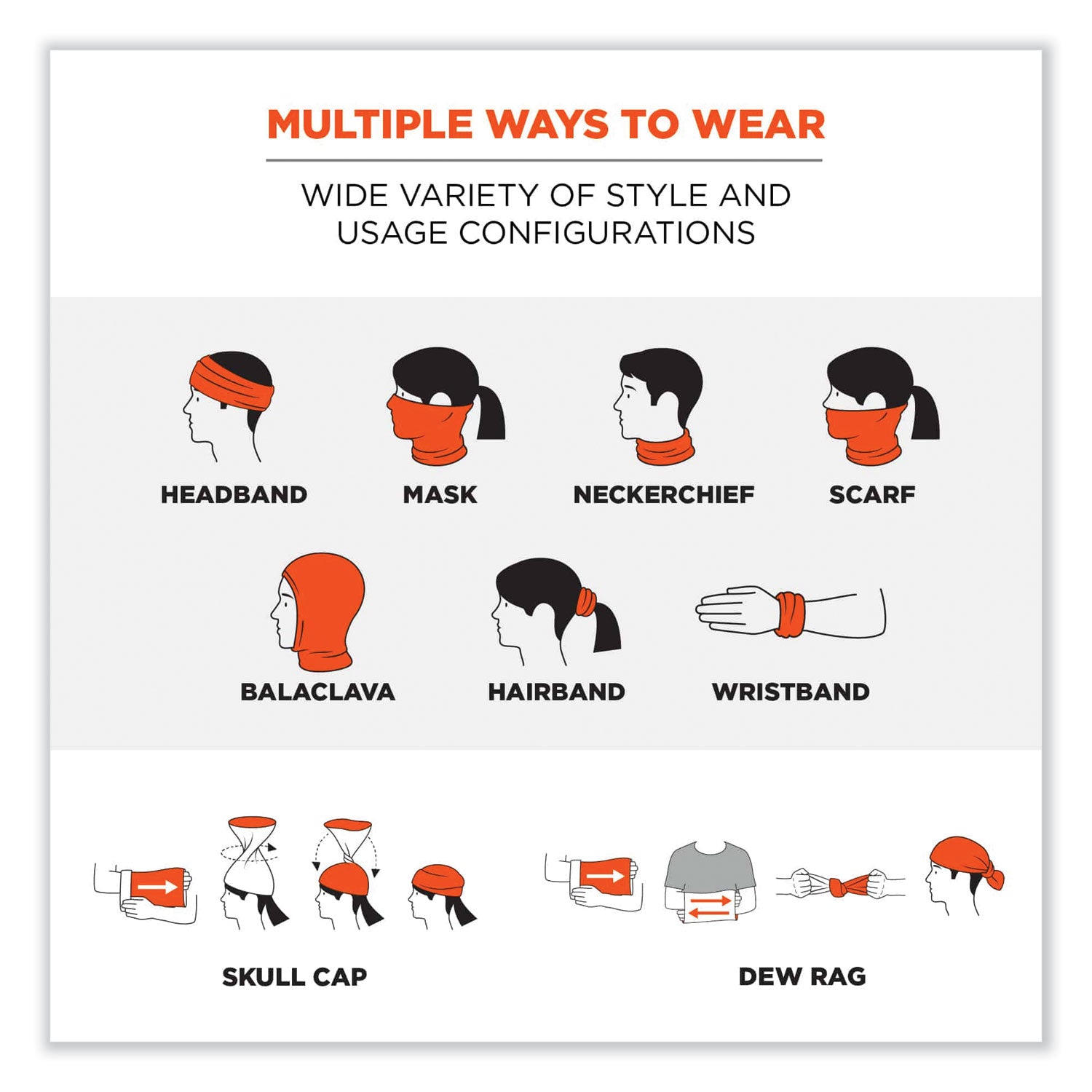 MULTIPLE WAYS TO WEAR

WIDE VARIETY OF STYLE AND USAGE CONFIGURATIONS

HEADBAND

MASK

NECKERCHIEF

SCARF

BALACLAVA

HAIRBAND

WRISTBAND

SKULL CAP

DEW RAG