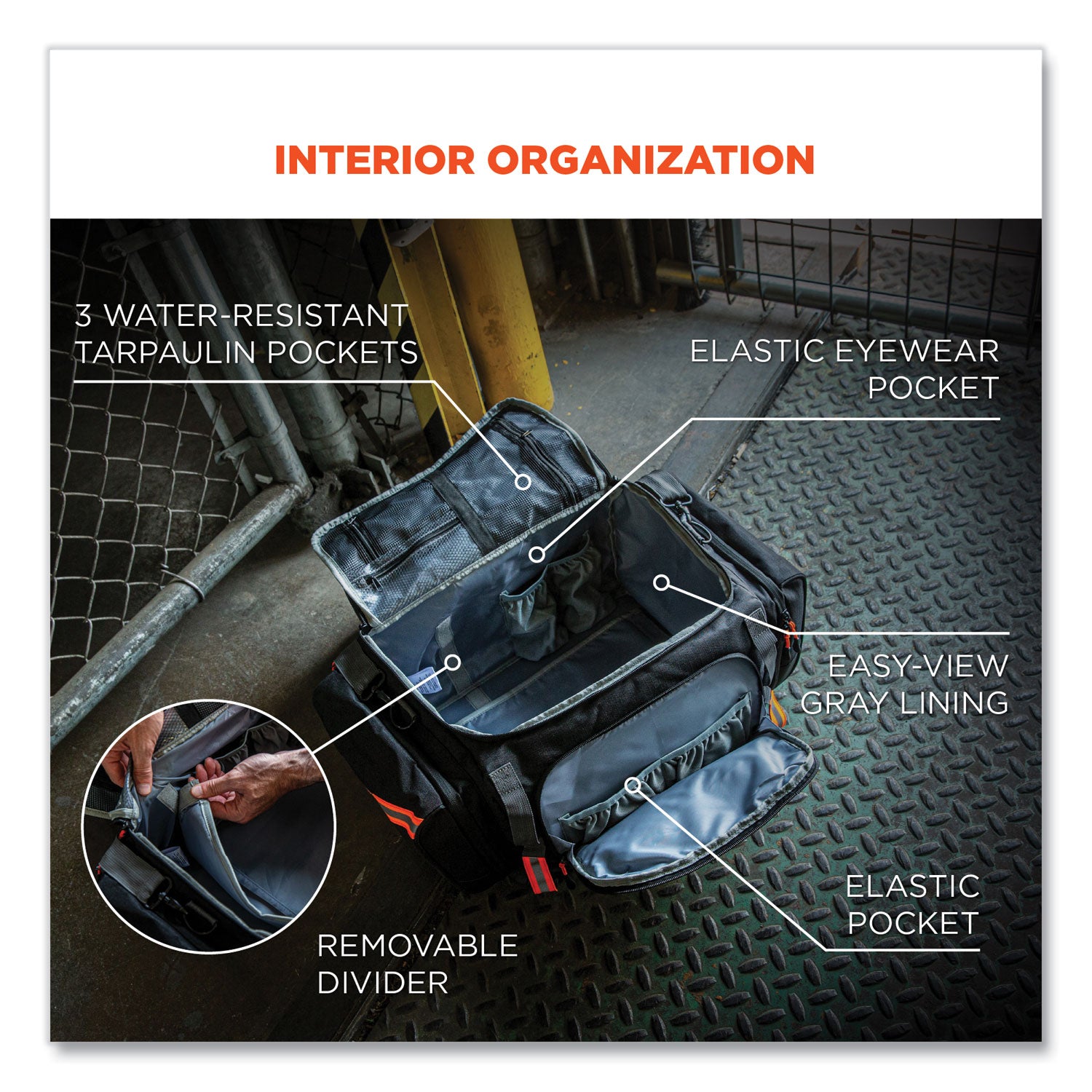 INTERIOR ORGANIZATION

3 WATER-RESISTANT TARPAULIN POCKETS

ELASTIC EYEWEAR POCKET

EASY-VIEW GRAY LINING

ELASTIC POCKET

REMOVABLE DIVIDER