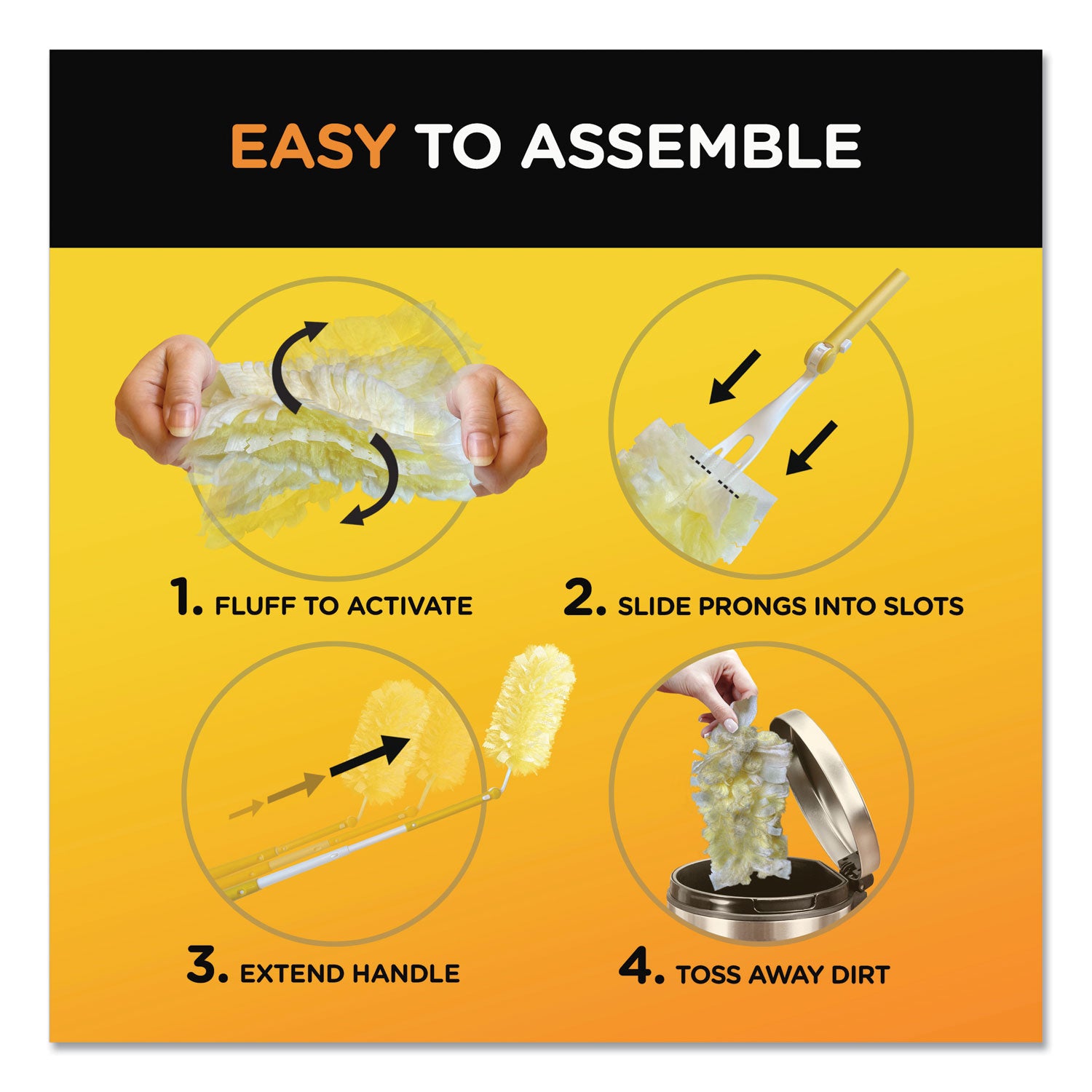 EASY TO ASSEMBLE

1. FLUFF TO ACTIVATE

2. SLIDE PRONGS INTO SLOTS

3. EXTEND HANDLE

4. TOSS AWAY DIRT