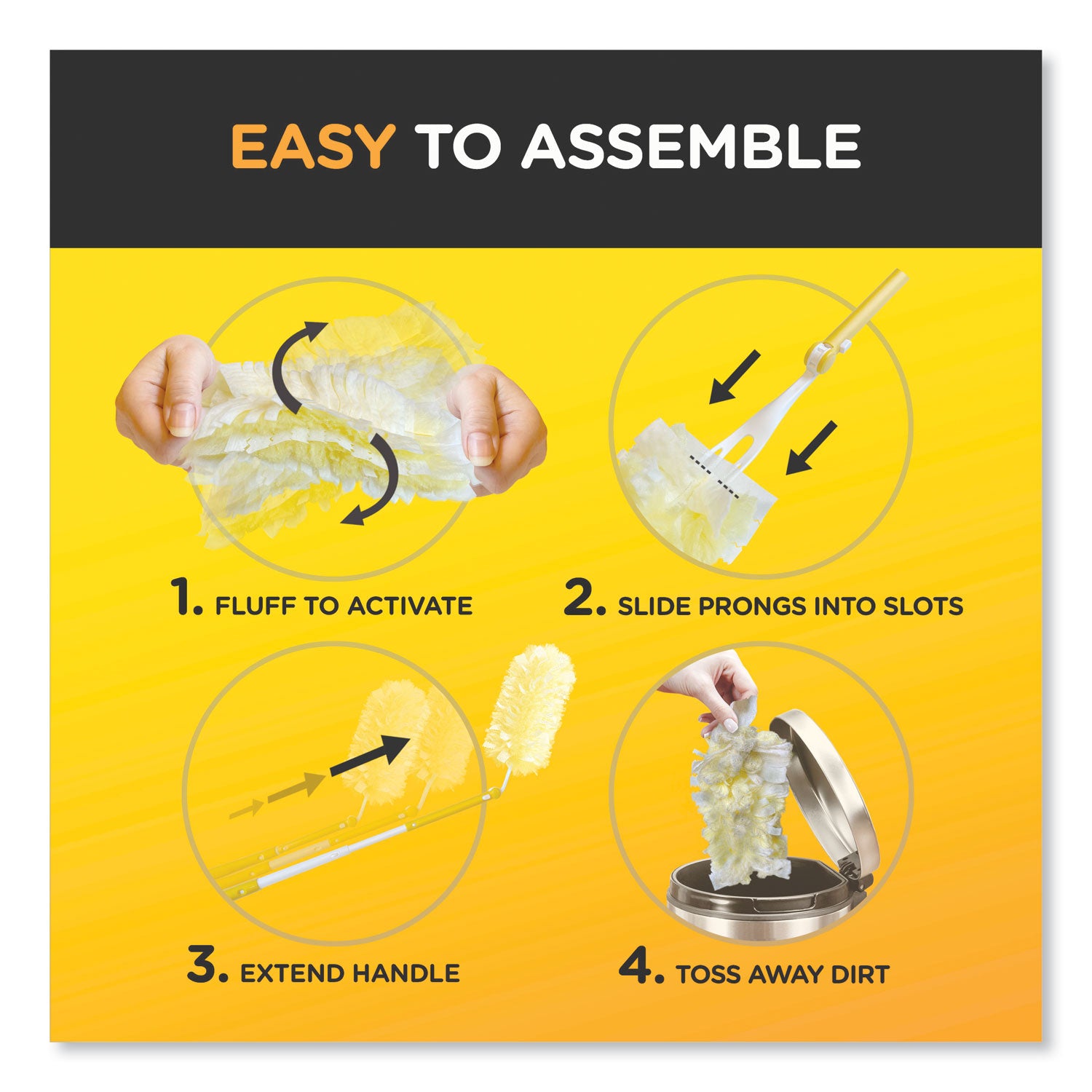 EASY TO ASSEMBLE

1. FLUFF TO ACTIVATE

2. SLIDE PRONGS INTO SLOTS

3. EXTEND HANDLE

4. TOSS AWAY DIRT