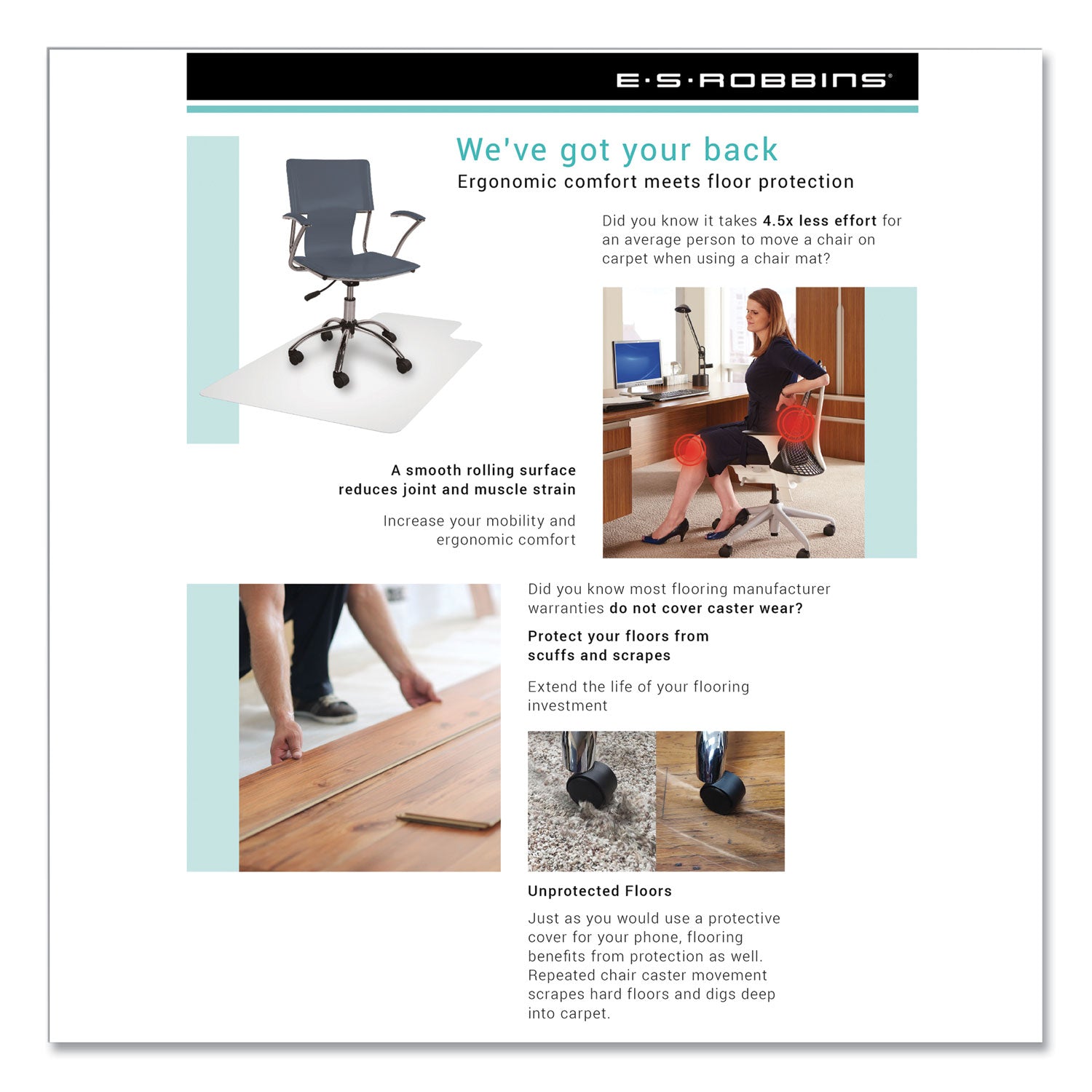 E·S·ROBBINS®

We've got your back

Ergonomic comfort meets floor protection

Did you know it takes 4.5x less effort for an average person to move a chair on carpet when using a chair mat?

A smooth rolling surface reduces joint and muscle strain

Increase your mobility and ergonomic comfort

Did you know most flooring manufacturer warranties do not cover caster wear?

Protect your floors from scuffs and scrapes

Extend the life of your flooring investment

Unprotected Floors

Just as you would use a protective cover for your phone, flooring benefits from protection as well. Repeated chair caster movement scrapes hard floors and digs deep into carpet.