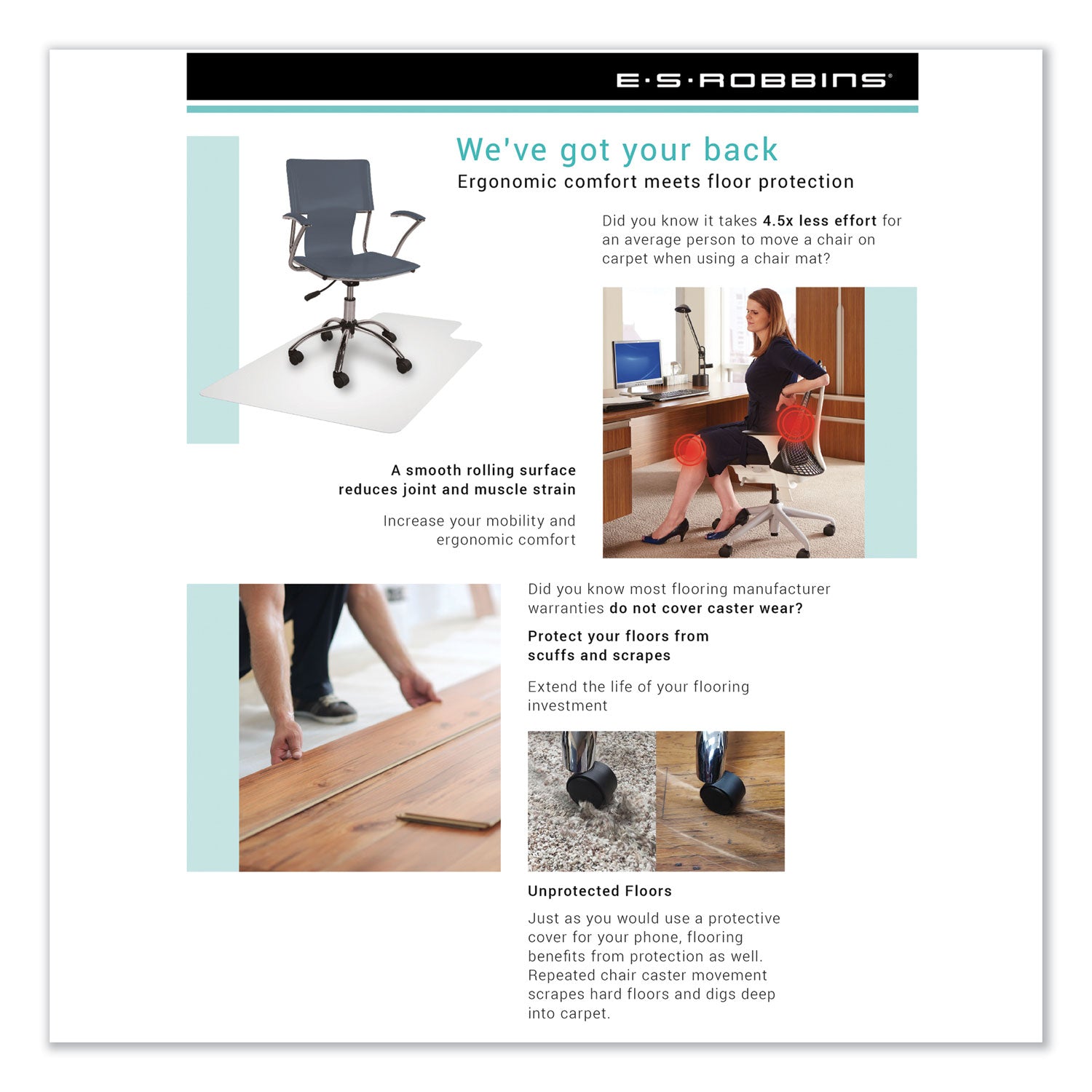 E·S·ROBBINS®

We've got your back

Ergonomic comfort meets floor protection

Did you know it takes 4.5x less effort for an average person to move a chair on carpet when using a chair mat?

A smooth rolling surface reduces joint and muscle strain

Increase your mobility and ergonomic comfort

Did you know most flooring manufacturer warranties do not cover caster wear?

Protect your floors from scuffs and scrapes

Extend the life of your flooring investment

Unprotected Floors

Just as you would use a protective cover for your phone, flooring benefits from protection as well. Repeated chair caster movement scrapes hard floors and digs deep into carpet.