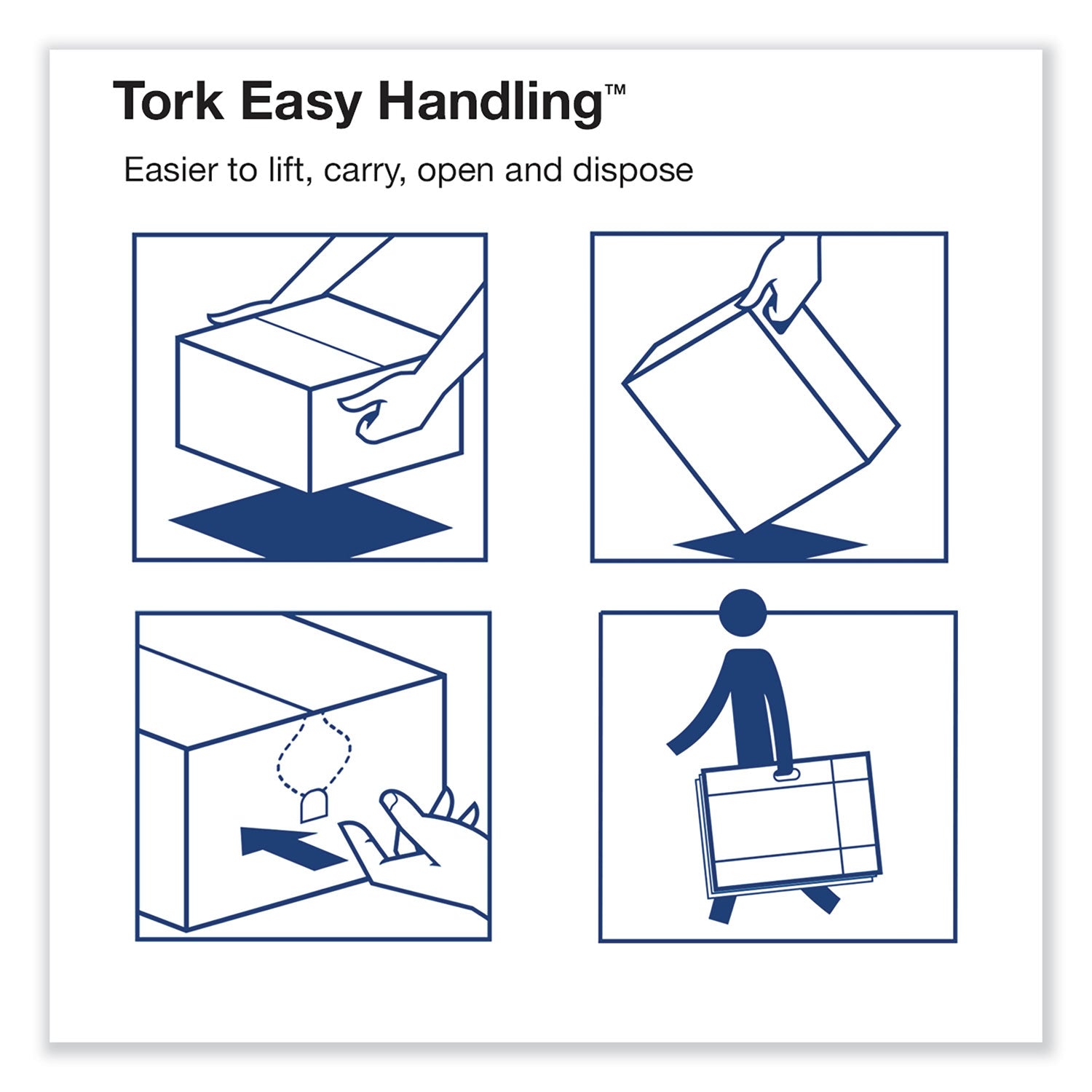 Tork Easy Handling™

Easier to lift, carry, open and dispose