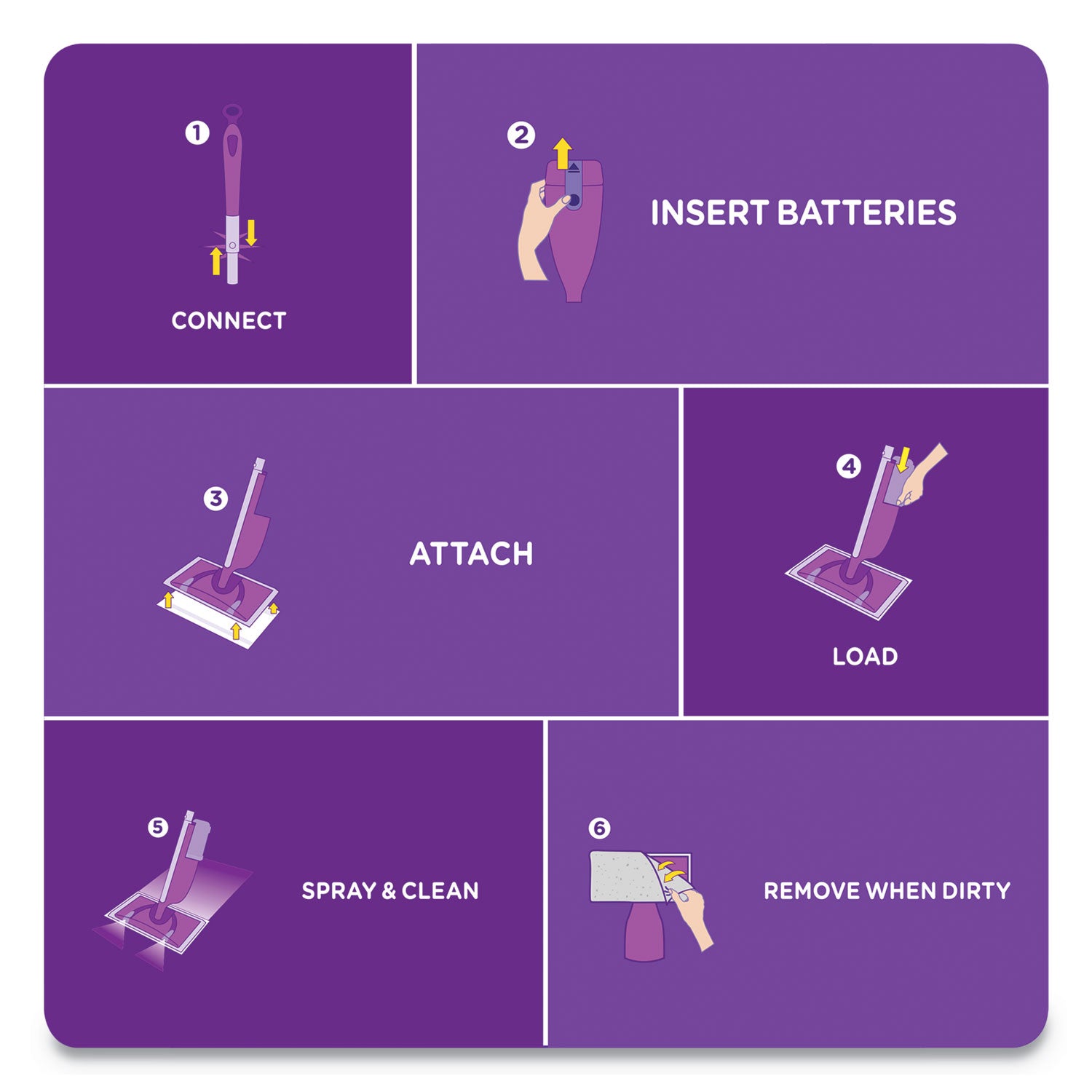 1
CONNECT

2
INSERT BATTERIES

3
ATTACH

4
LOAD

5
SPRAY & CLEAN

6
REMOVE WHEN DIRTY