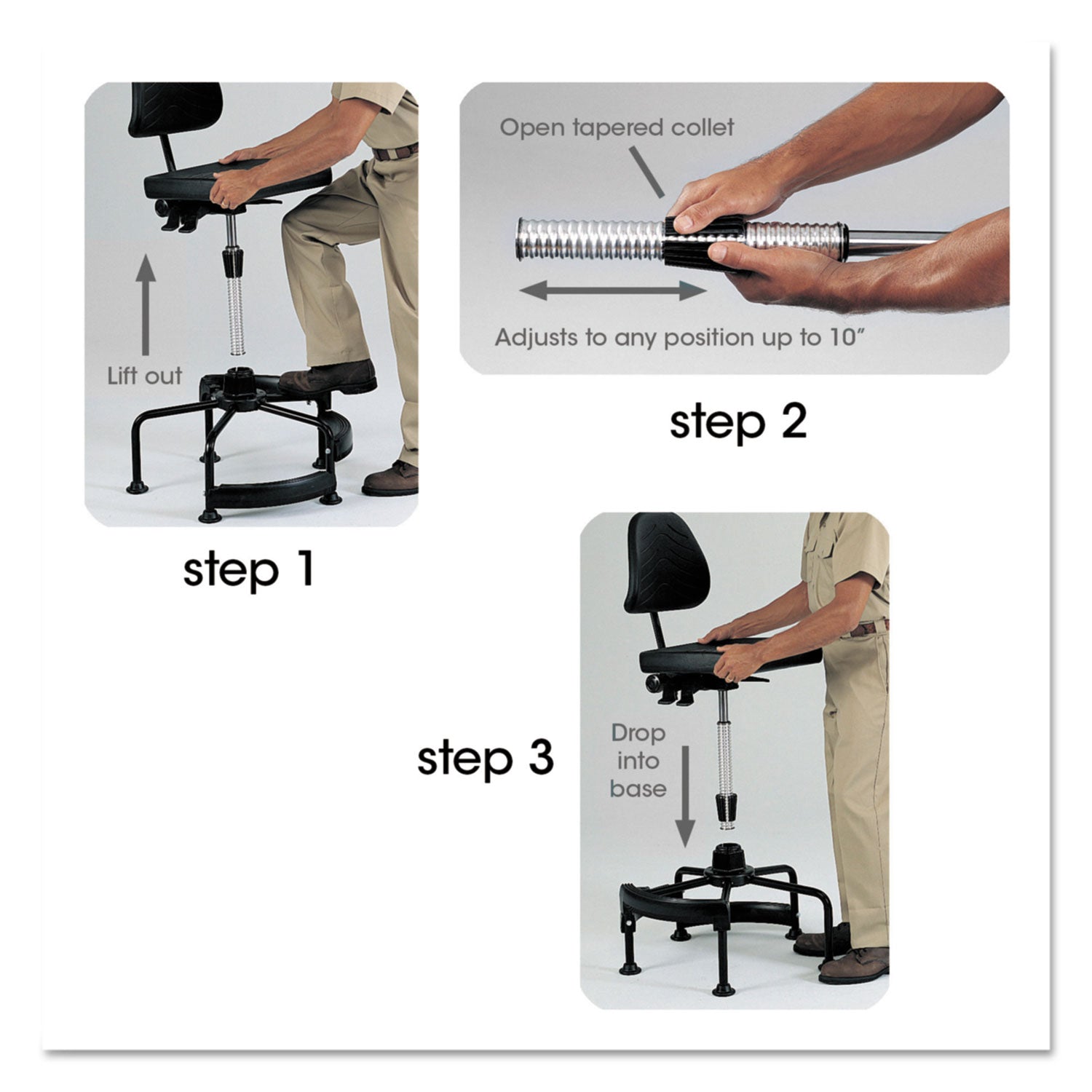 Lift out

step 1

Open tapered collet

Adjusts to any position up to 10″

step 2

step 3

Drop into base