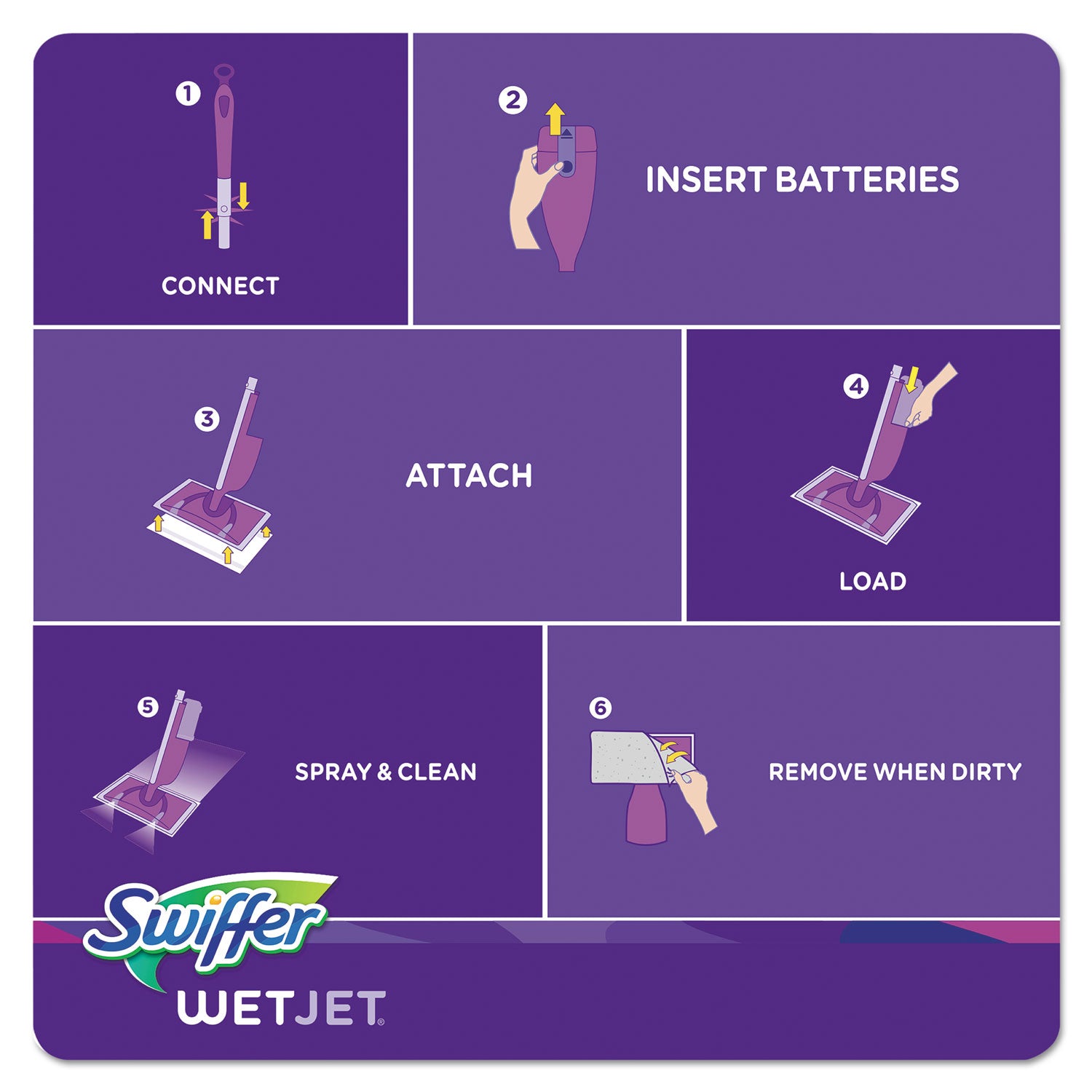 1
CONNECT

2
INSERT BATTERIES

3
ATTACH

4
LOAD

5
SPRAY & CLEAN

6
REMOVE WHEN DIRTY

Swiffer
WETJET®