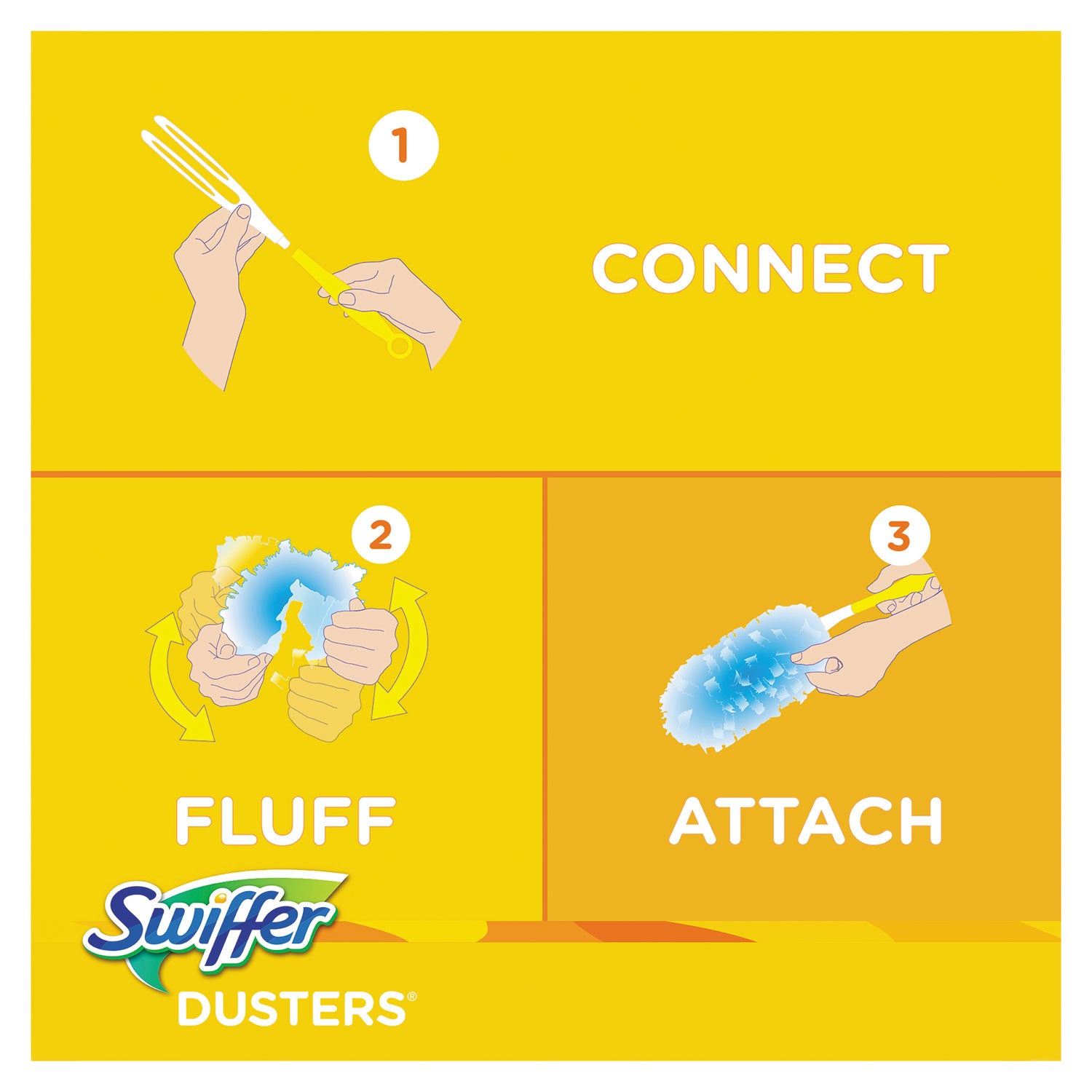 1

CONNECT

2

FLUFF

3

ATTACH

Swiffer

DUSTERS®