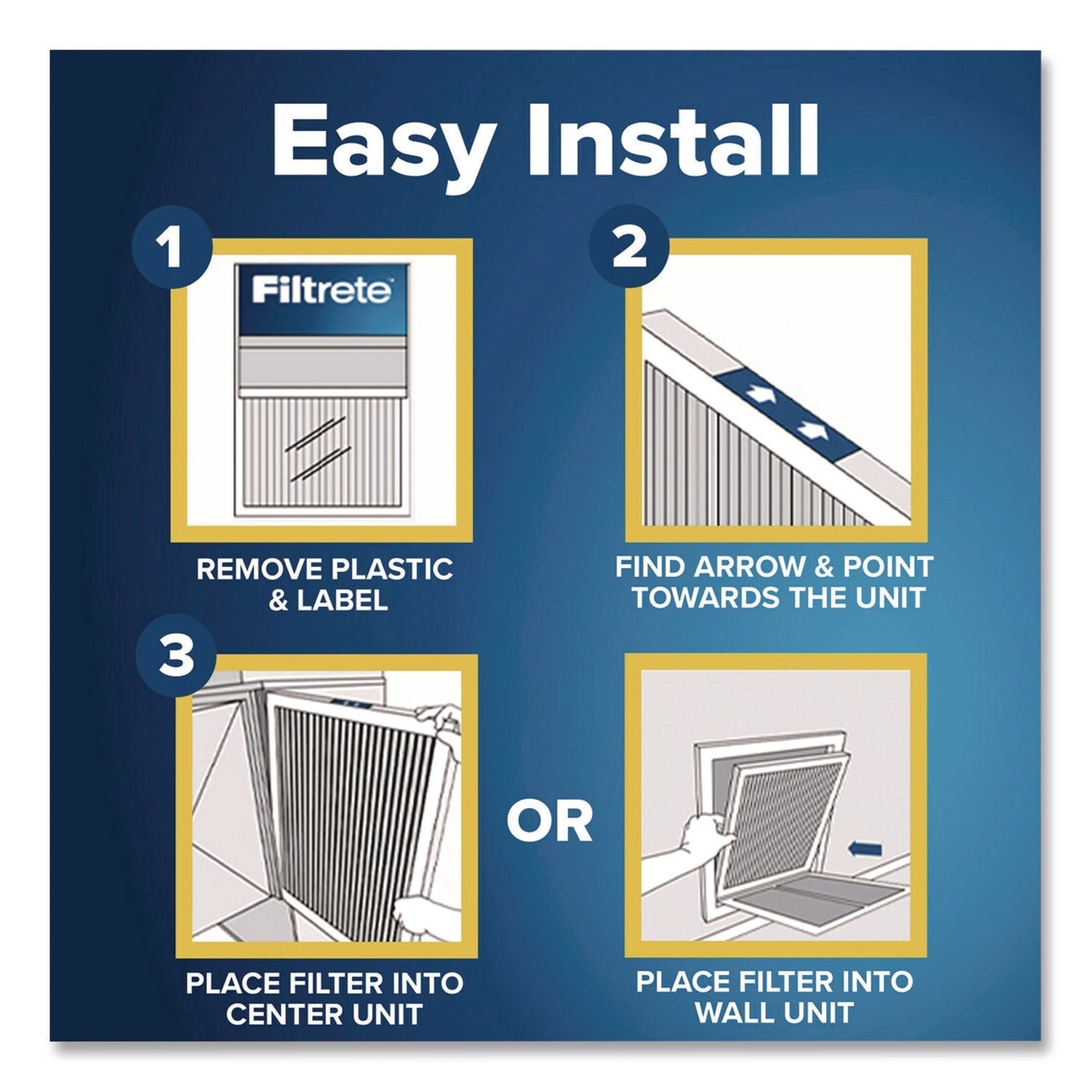 Easy Install

1

Filtrete

REMOVE PLASTIC & LABEL

2

FIND ARROW & POINT TOWARDS THE UNIT

3

PLACE FILTER INTO CENTER UNIT

OR

PLACE FILTER INTO WALL UNIT