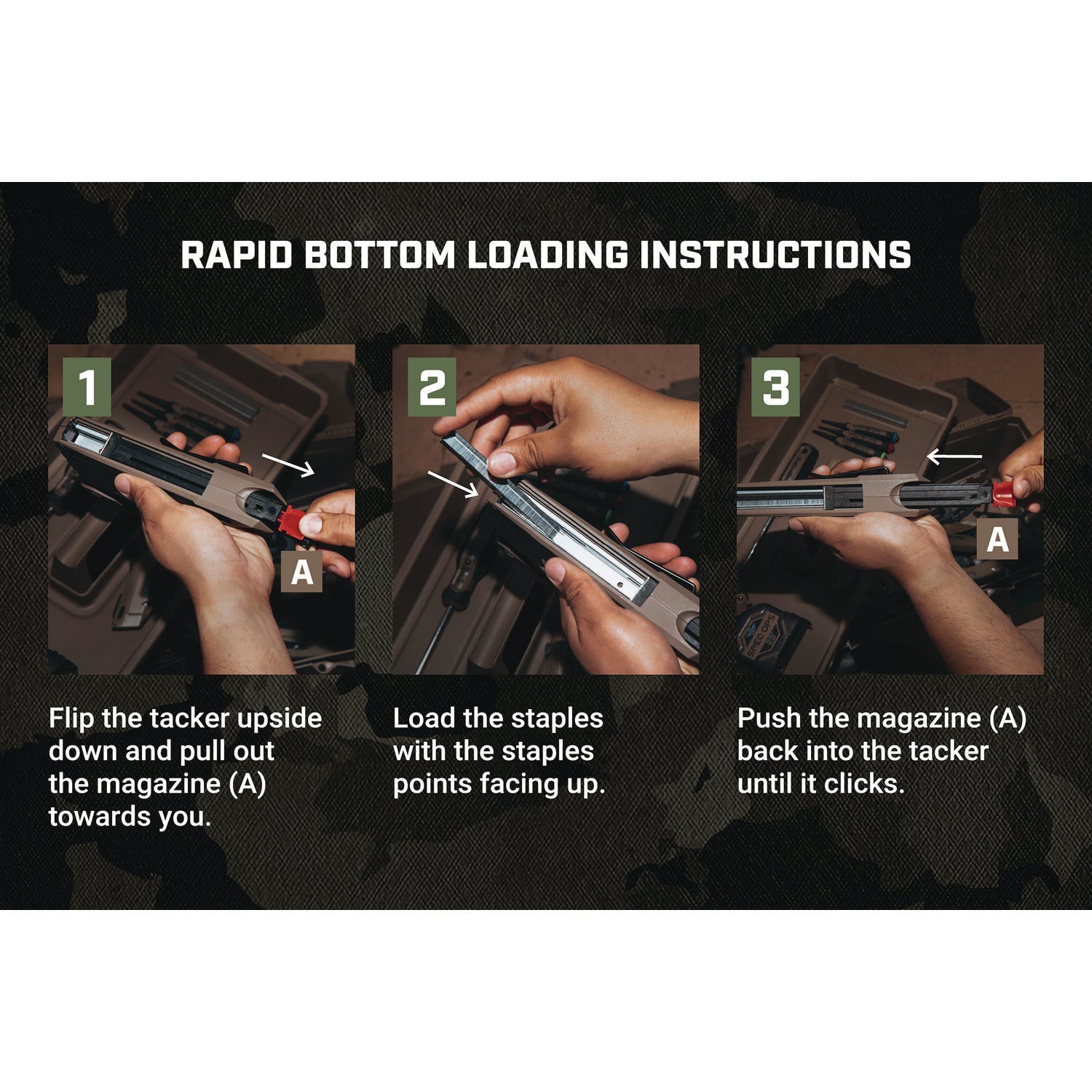 RAPID BOTTOM LOADING INSTRUCTIONS

1

A

Flip the tacker upside down and pull out the magazine (A) towards you.

2

Load the staples with the staples points facing up.

3

A

SPEC OPS

Push the magazine (A) back into the tacker until it clicks.