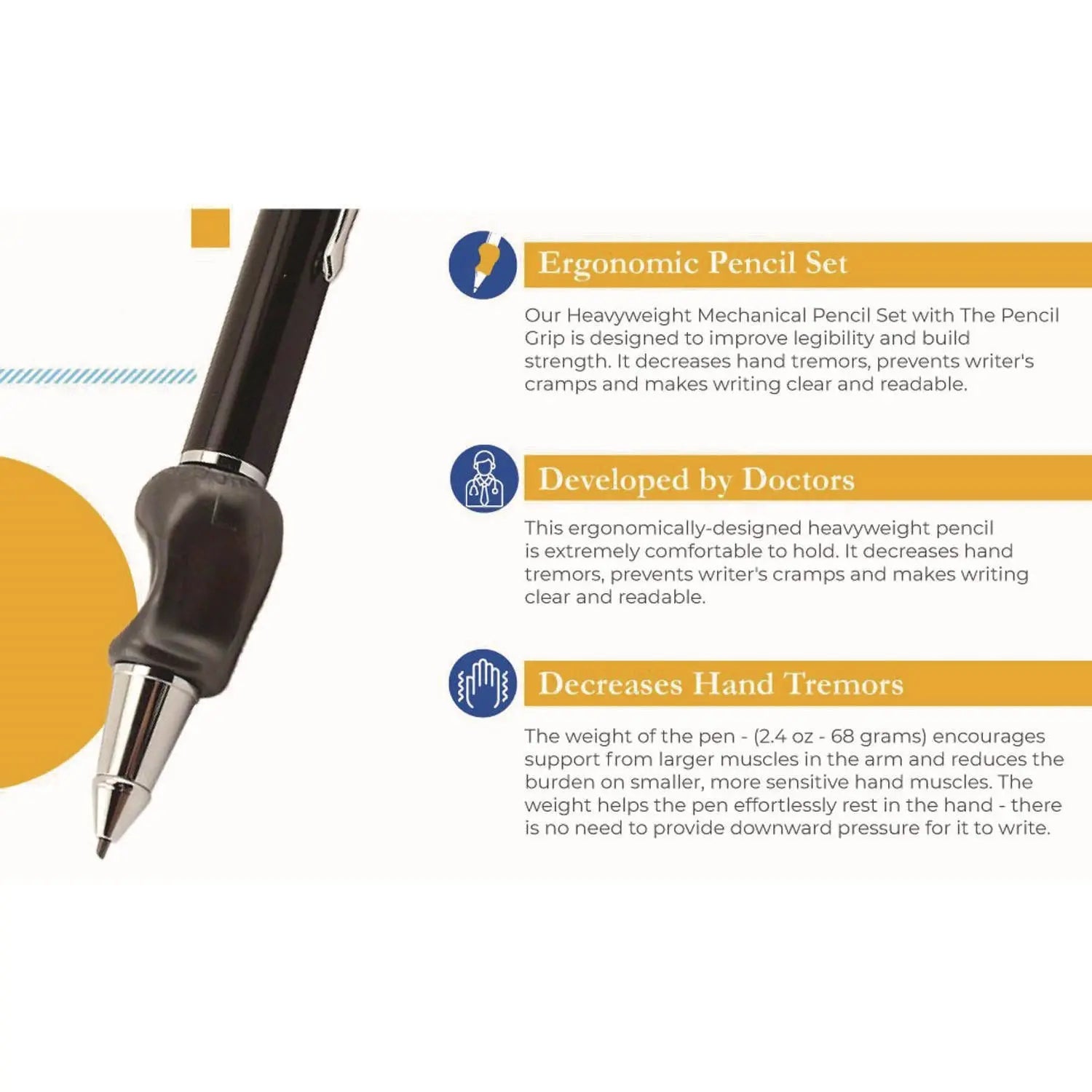 Ergonomic Pencil Set

Our Heavyweight Mechanical Pencil Set with The Pencil Grip is designed to improve legibility and build strength. It decreases hand tremors, prevents writer's cramps and makes writing clear and readable.

Developed by Doctors

This ergonomically-designed heavyweight pencil is extremely comfortable to hold. It decreases hand tremors, prevents writer's cramps and makes writing clear and readable.

Decreases Hand Tremors

The weight of the pen - (2.4 oz - 68 grams) encourages support from larger muscles in the arm and reduces the burden on smaller, more sensitive hand muscles. The weight helps the pen effortlessly rest in the hand - there is no need to provide downward pressure for it to write.