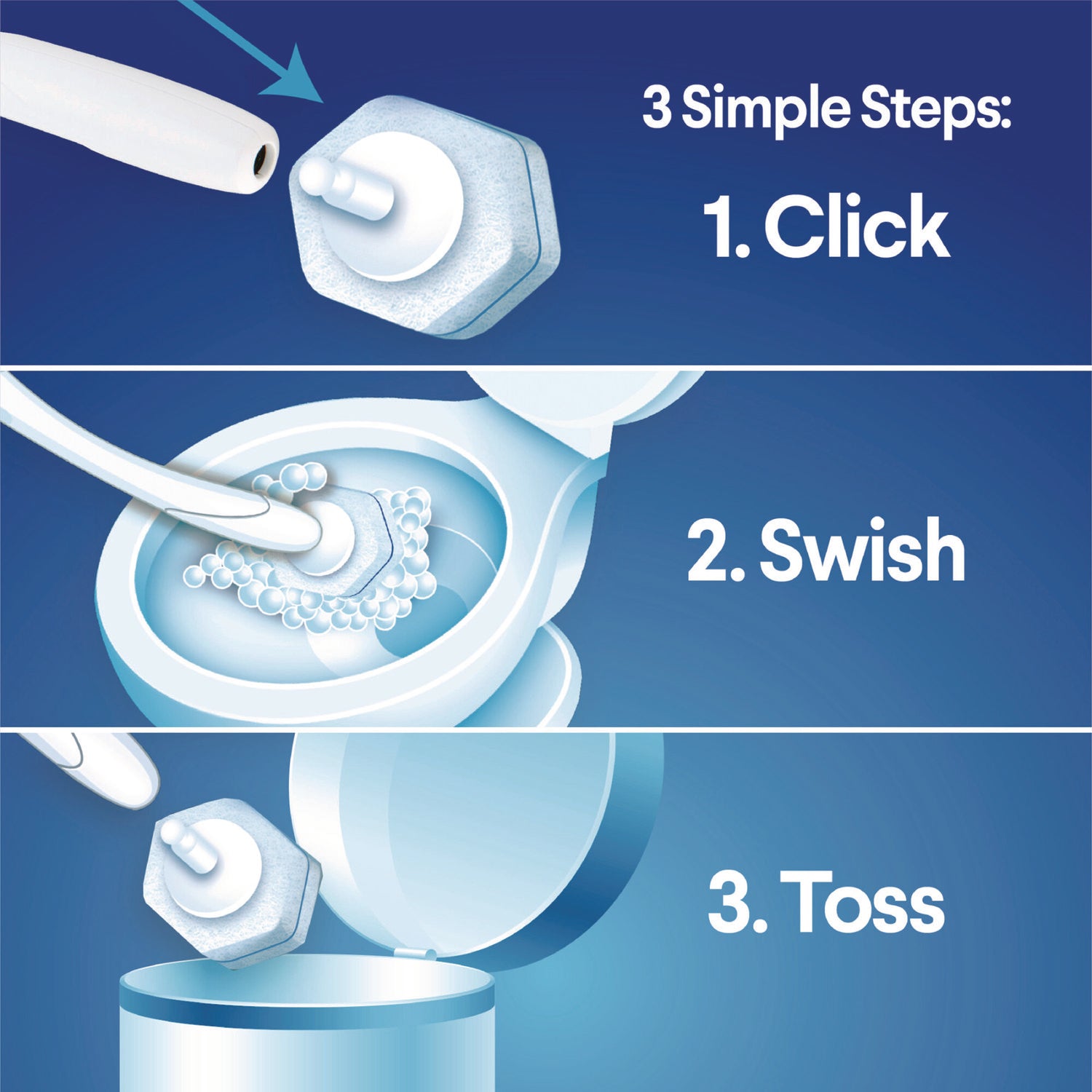 3 Simple Steps:

1. Click

2. Swish

3. Toss