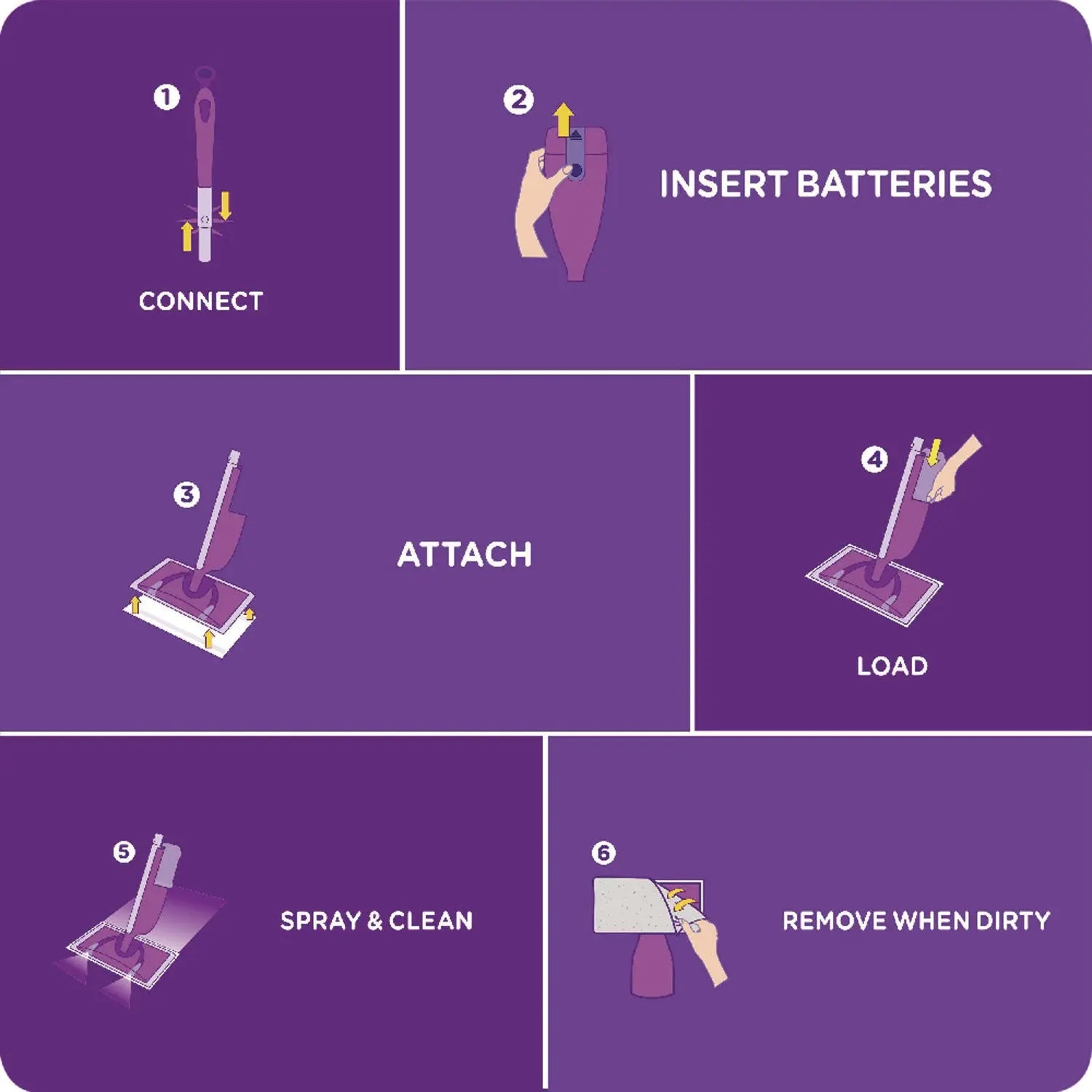 1
CONNECT

2
INSERT BATTERIES

3
ATTACH

4
LOAD

5
SPRAY & CLEAN

6
REMOVE WHEN DIRTY