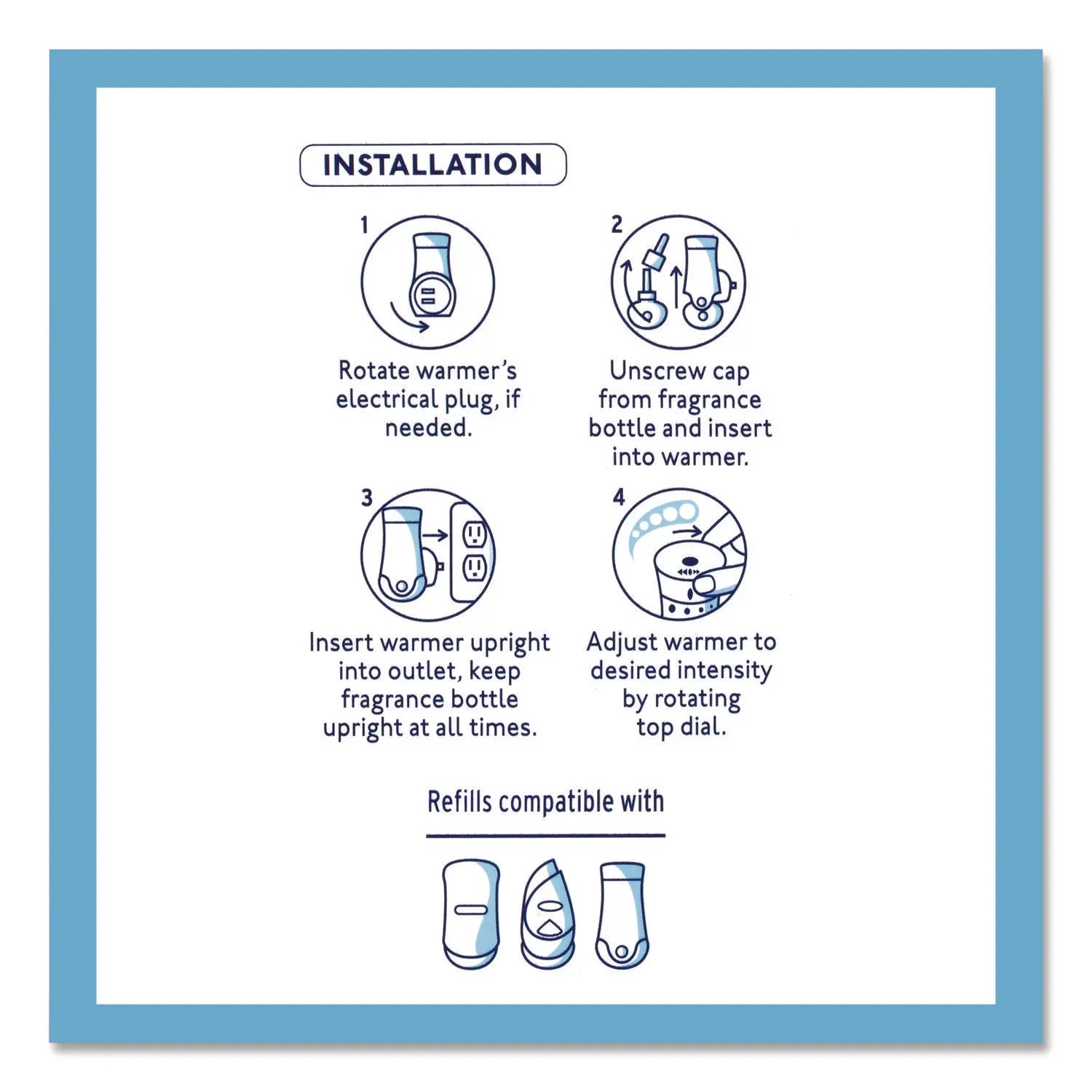 INSTALLATION

1

Rotate warmer's electrical plug, if needed.

2

Unscrew cap from fragrance bottle and insert into warmer.

3

Insert warmer upright into outlet, keep fragrance bottle upright at all times.

4

Adjust warmer to desired intensity by rotating top dial.

Refills compatible with