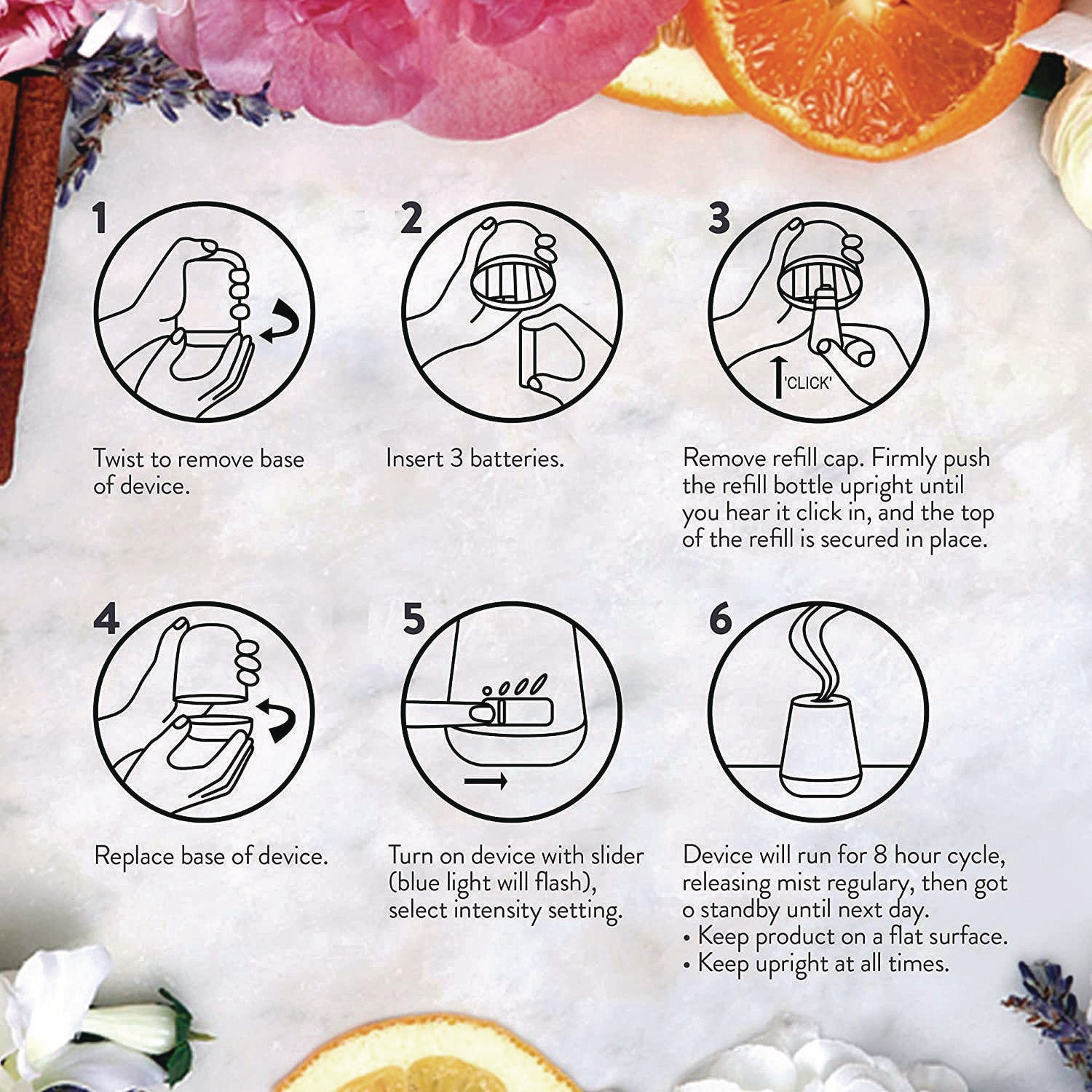 1

Twist to remove base of device.

2

Insert 3 batteries.

3

'CLICK'

Remove refill cap. Firmly push the refill bottle upright until you hear it click in, and the top of the refill is secured in place.

4

Replace base of device.

5

Turn on device with slider (blue light will flash), select intensity setting.

6

Device will run for 8 hour cycle, releasing mist regulary, then got o standby until next day.
• Keep product on a flat surface.
• Keep upright at all times.